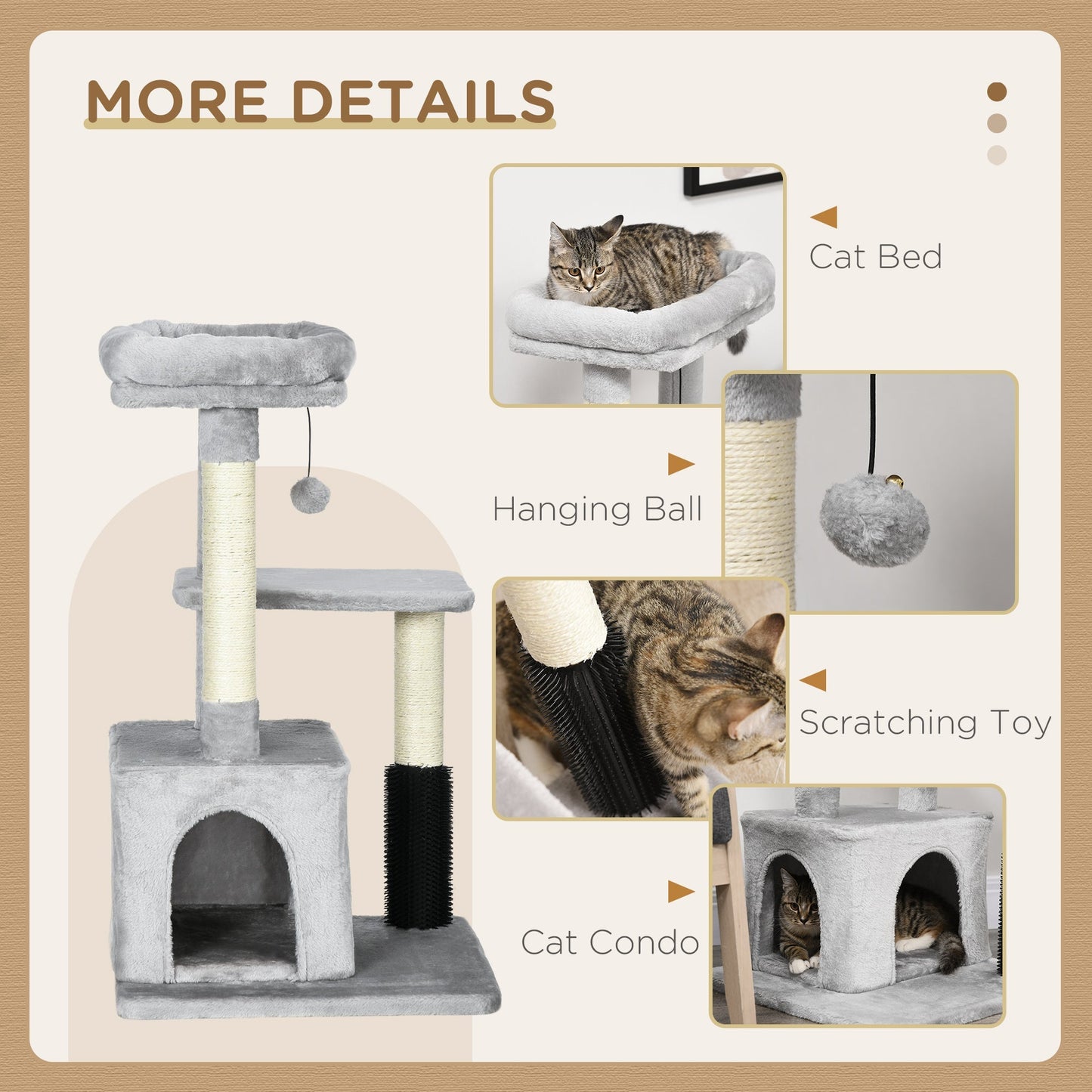 MORE DETAILS

Cat Bed

Hanging Ball

Scratching Toy

Cat Condo