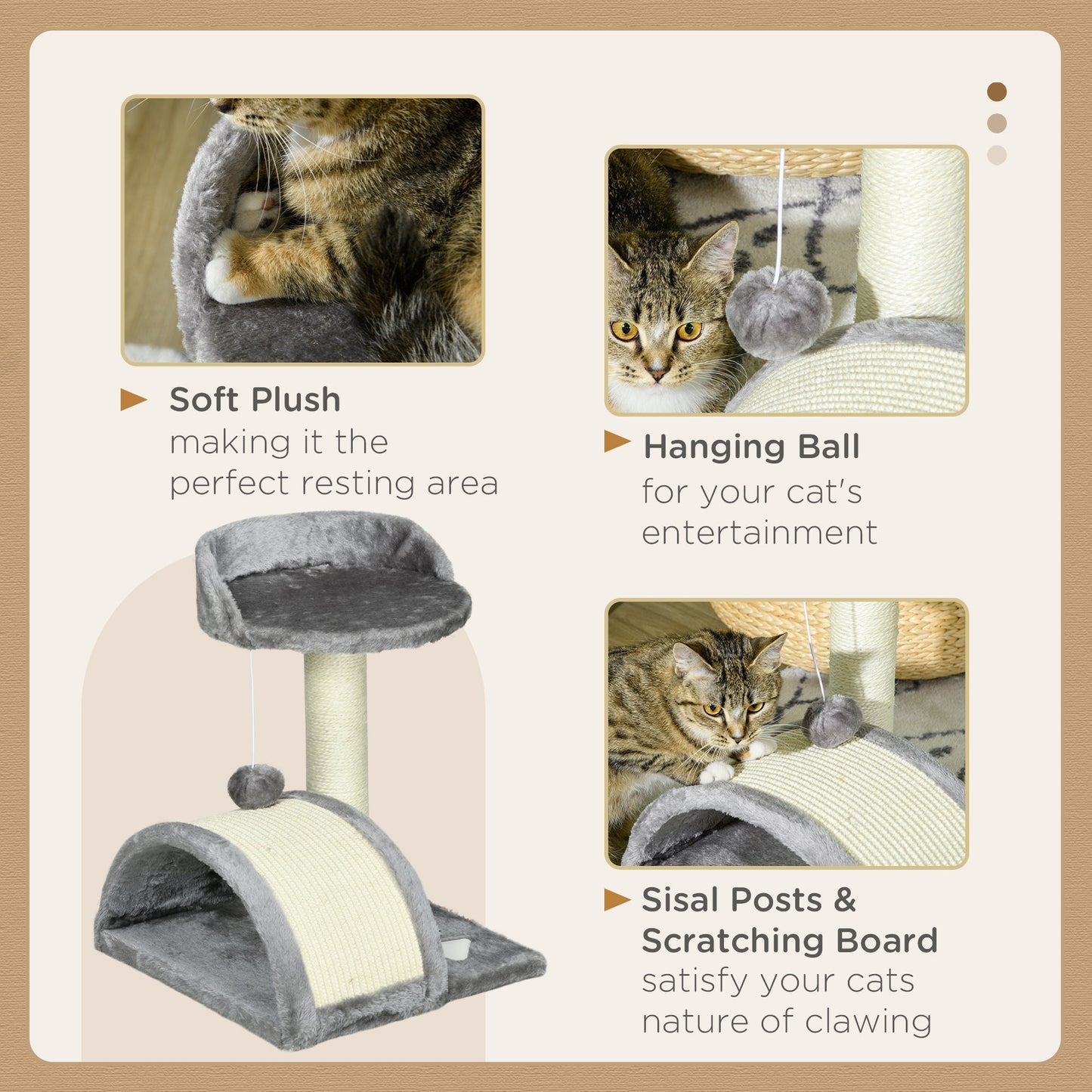 Soft Plush
making it the perfect resting area

Hanging Ball
for your cat's entertainment

Sisal Posts & Scratching Board
satisfy your cats nature of clawing