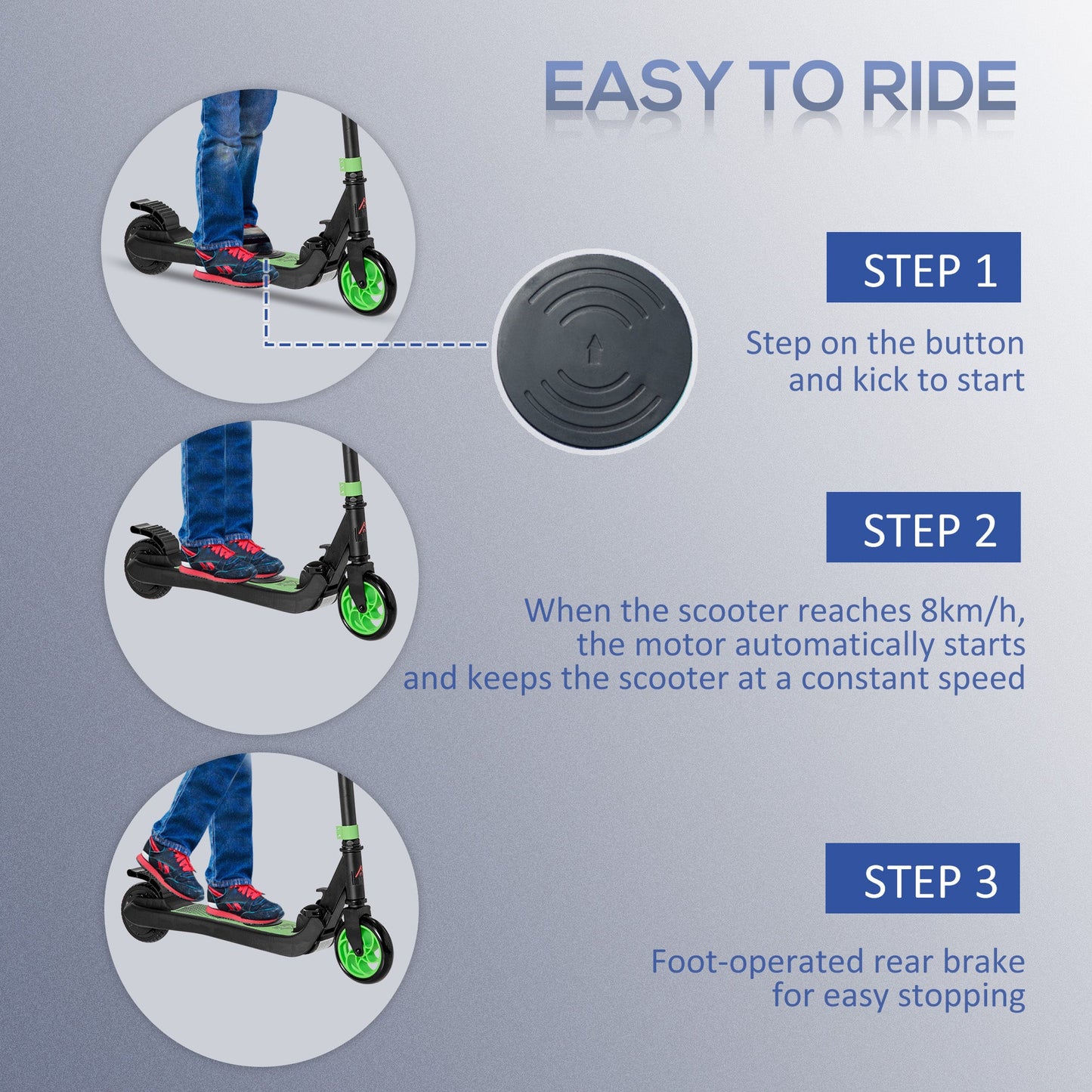 EASY TO RIDE

STEP 1

Step on the button and kick to start

STEP 2

When the scooter reaches 8km/h, the motor automatically starts and keeps the scooter at a constant speed

STEP 3

Foot-operated rear brake for easy stopping