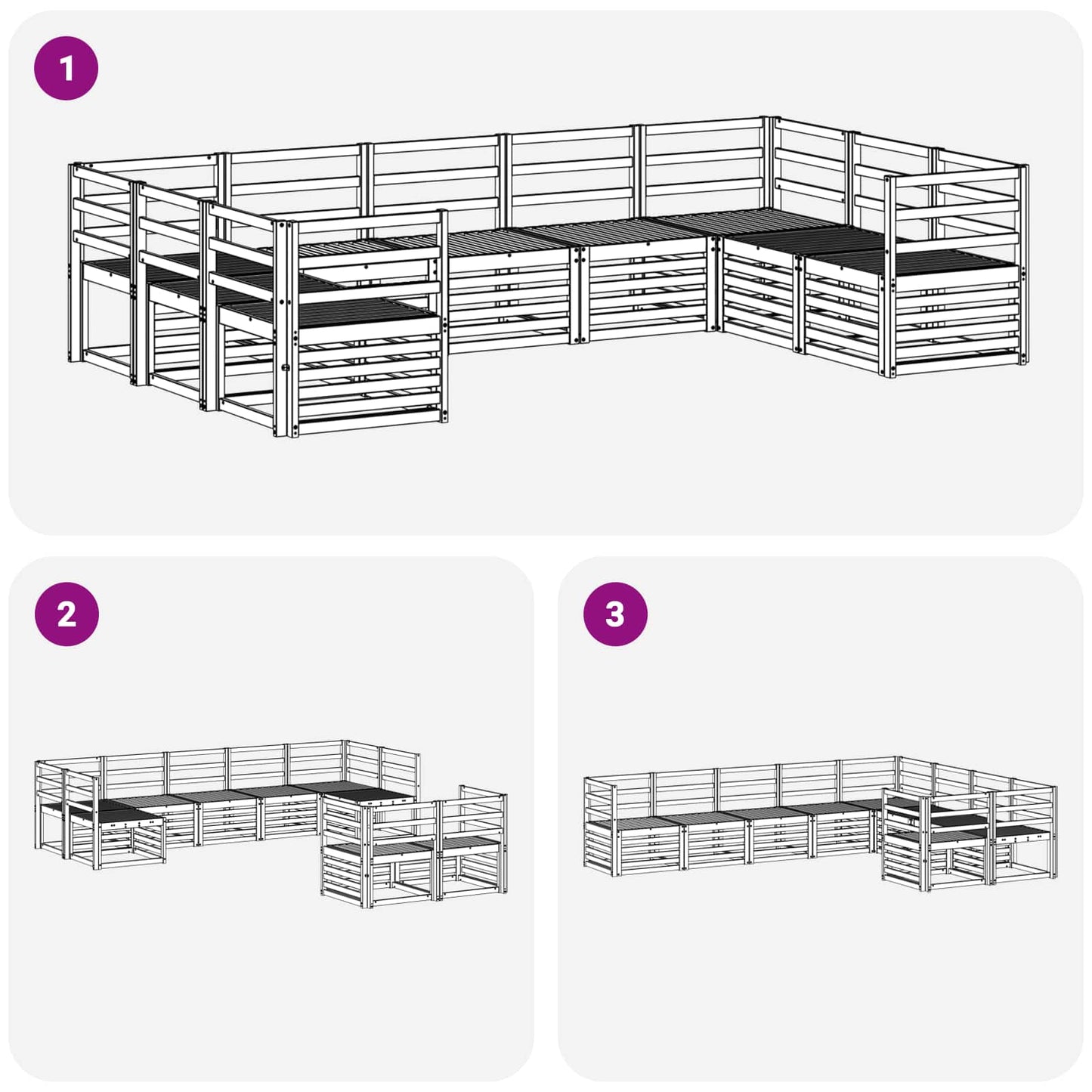 1

2

3