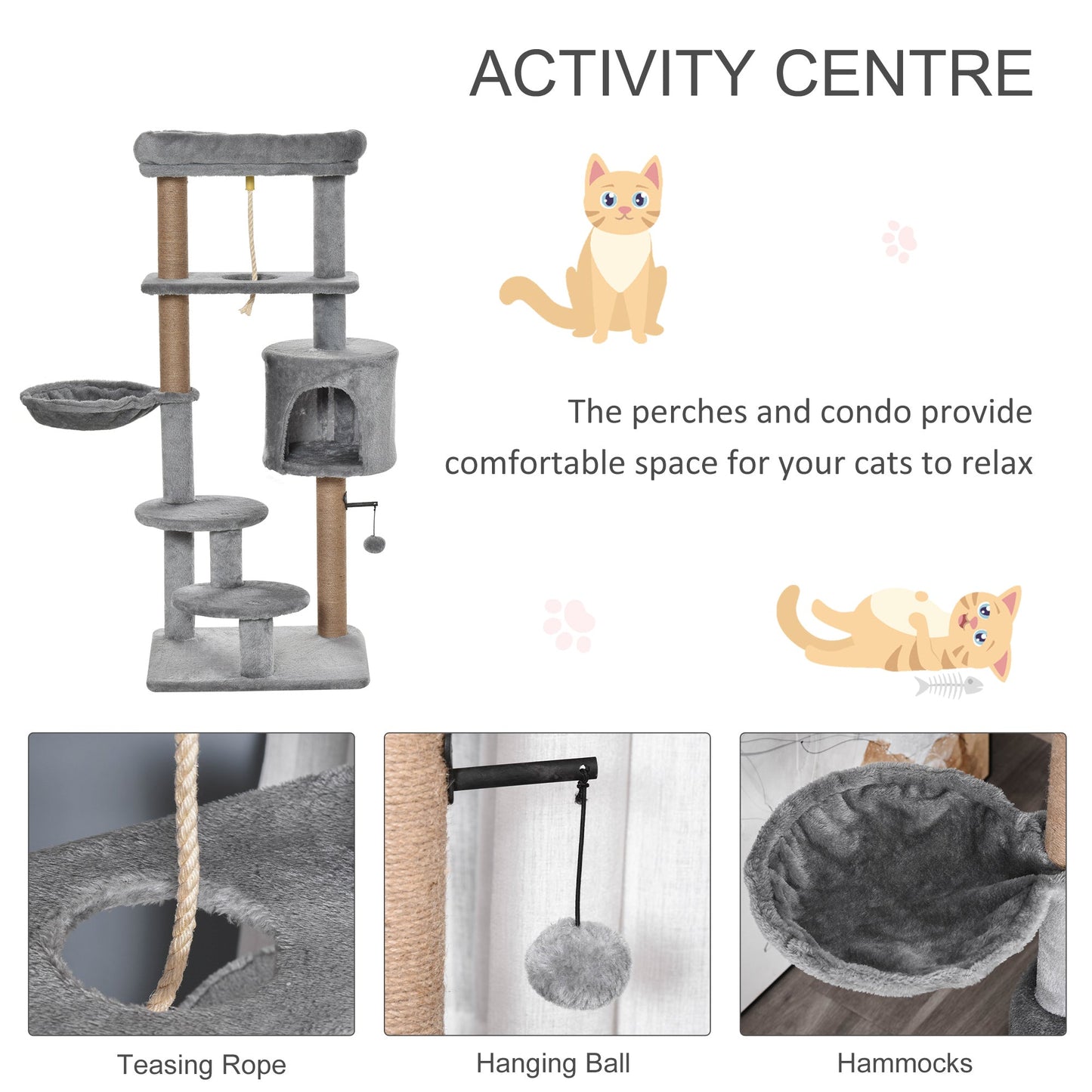 ACTIVITY CENTRE

The perches and condo provide comfortable space for your cats to relax

Teasing Rope

Hanging Ball

Hammocks