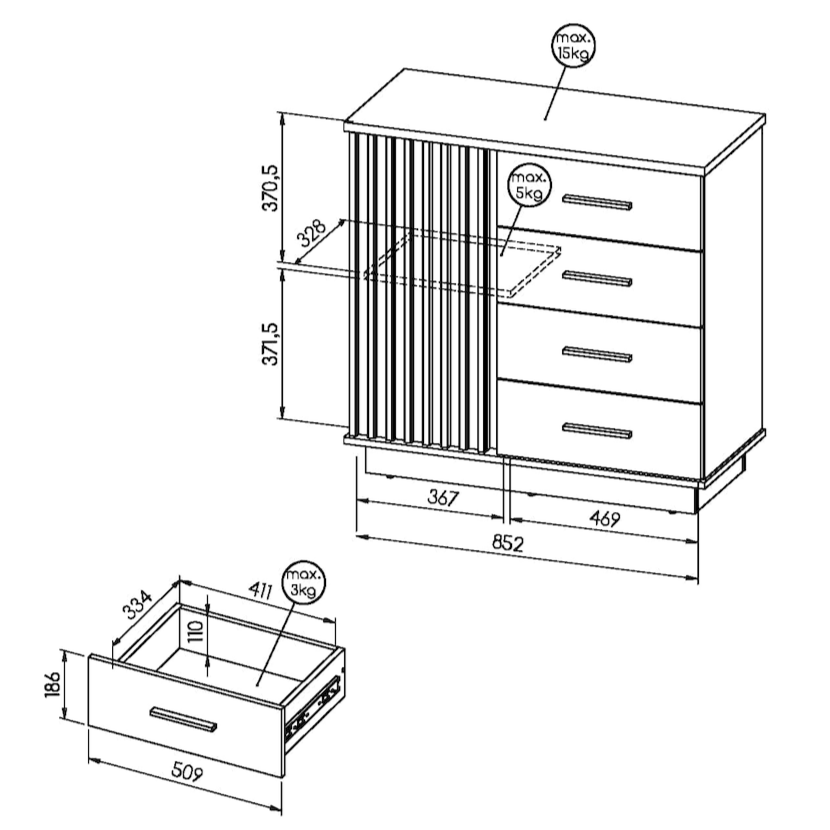 max. 15kg

370,5

328

max. 5kg

371,5

367

469

852

334

411

max. 3kg

110

186

509