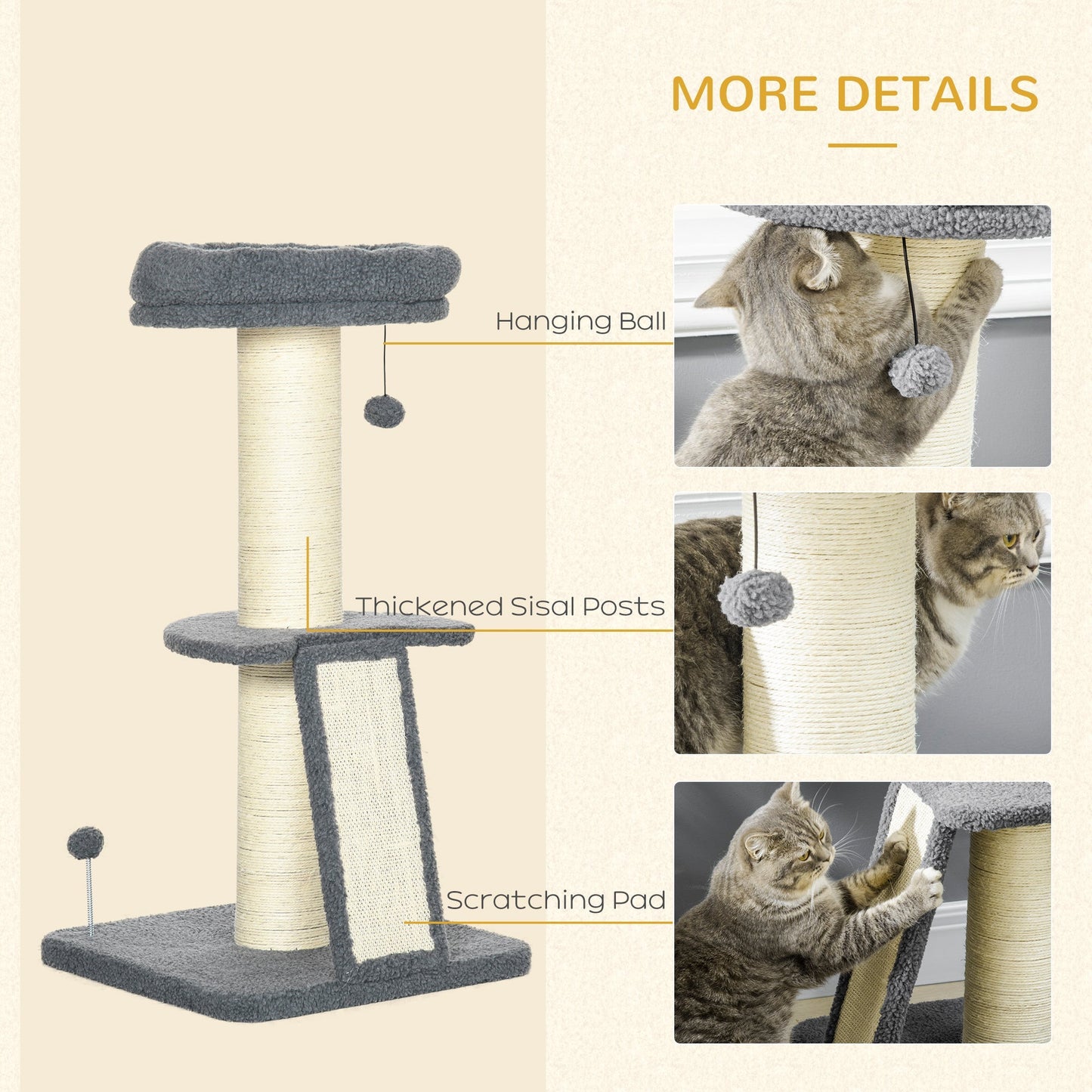 MORE DETAILS

Hanging Ball

Thickened Sisal Posts

Scratching Pad