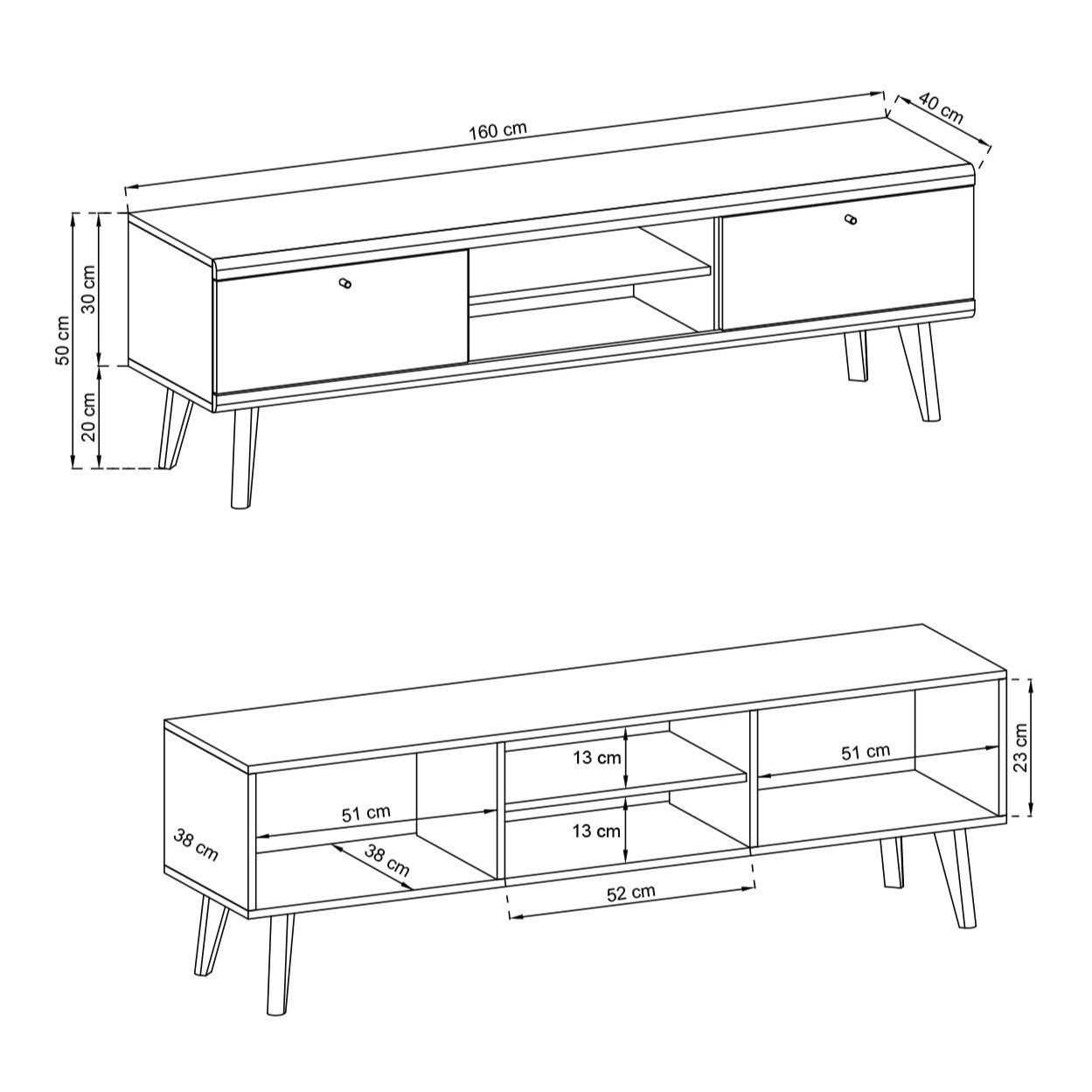 160 cm
40 cm
50 cm
30 cm
20 cm

13 cm
51 cm
23 cm
51 cm
13 cm
38 cm
38 cm
52 cm