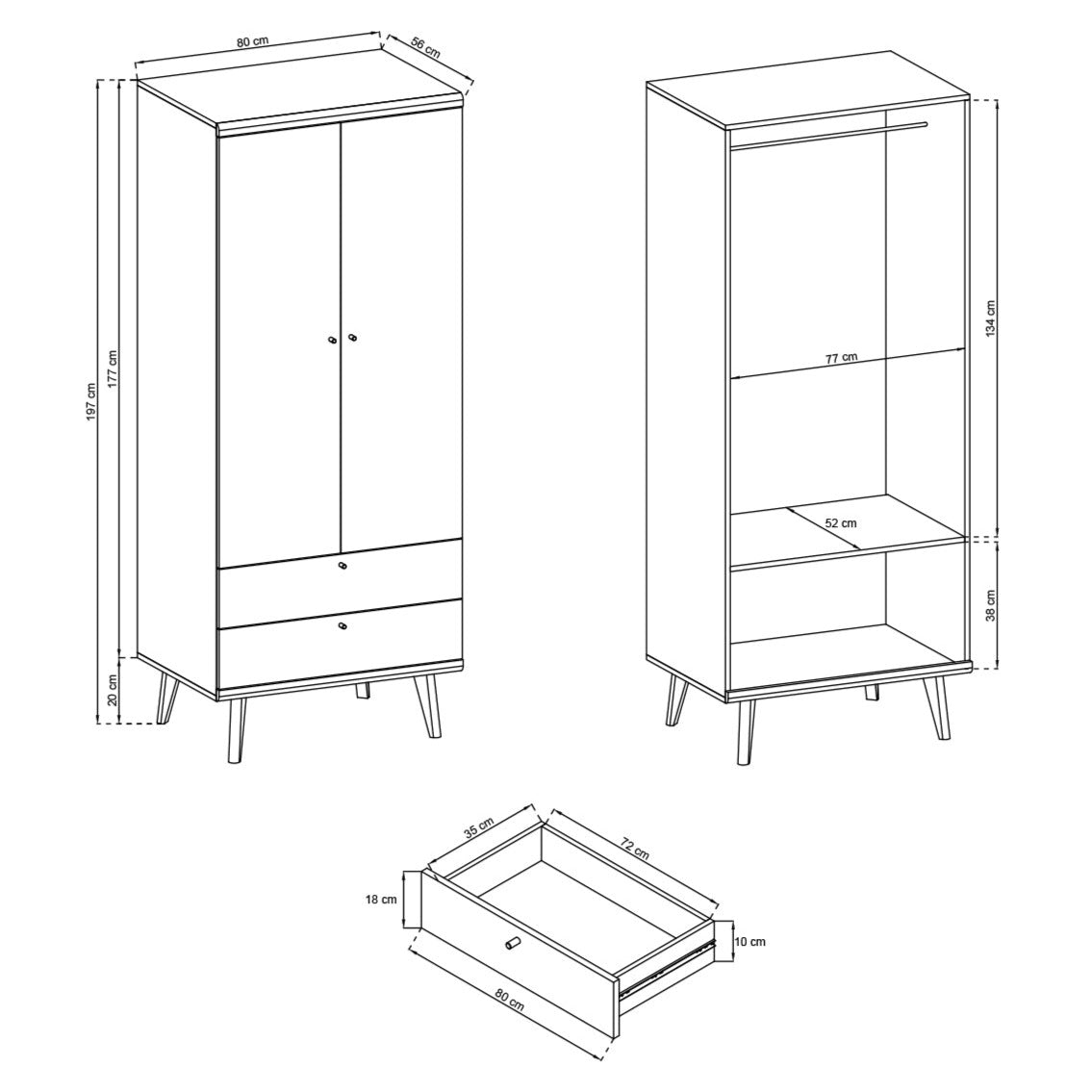 80 cm
56 cm
197 cm
177 cm
20 cm
134 cm
77 cm
52 cm
38 cm
35 cm
72 cm
18 cm
10 cm
80 cm