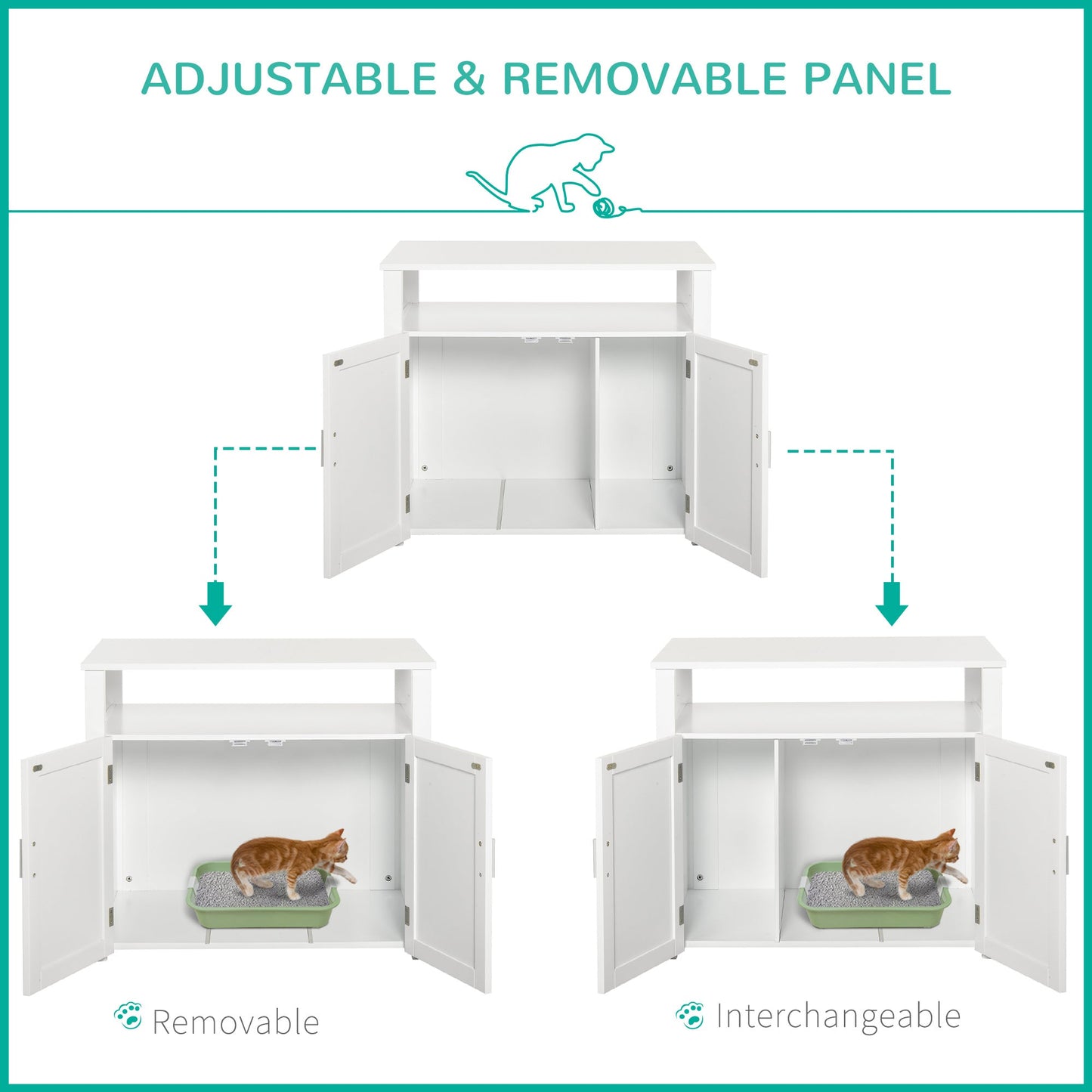 ADJUSTABLE & REMOVABLE PANEL

Removable

Interchangeable