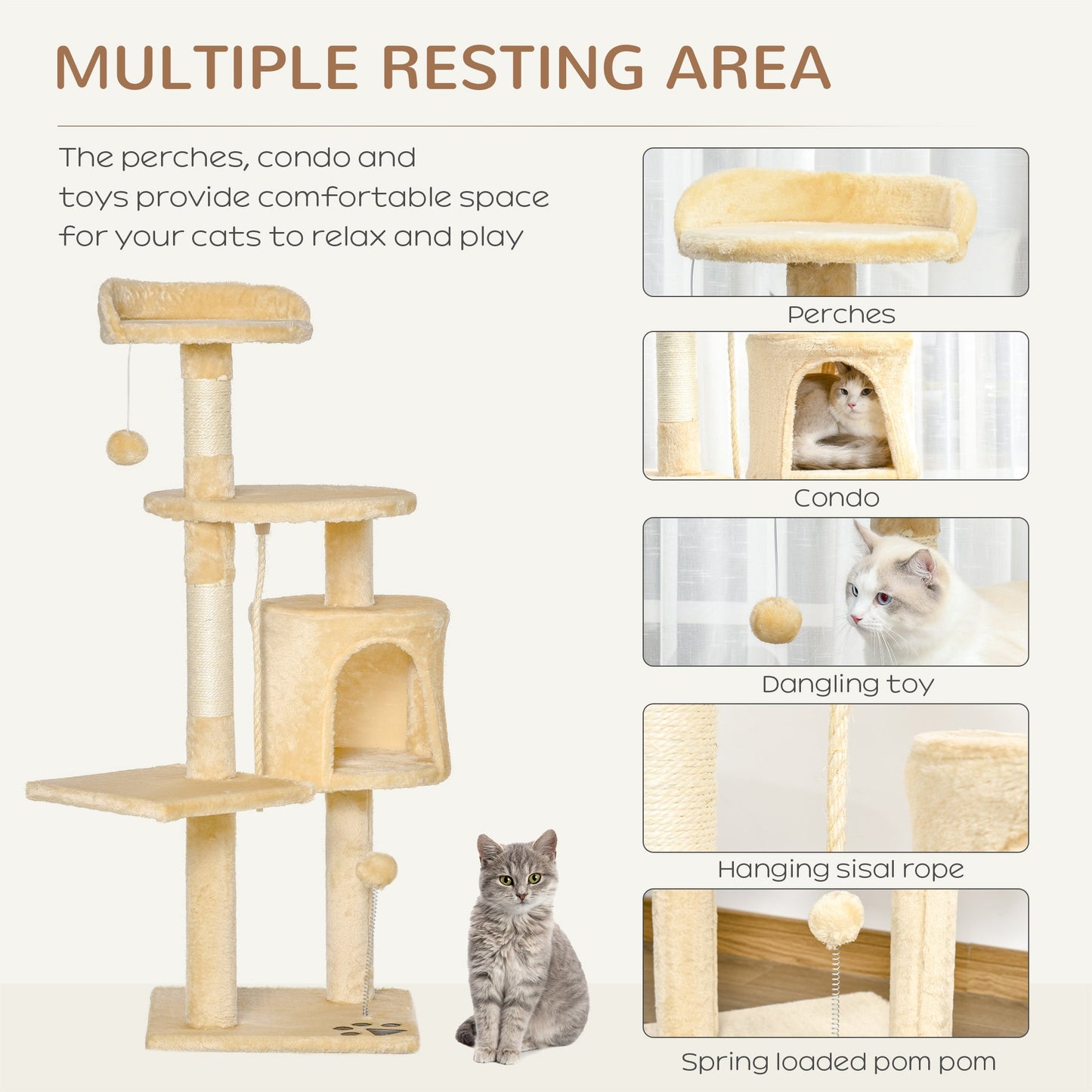 MULTIPLE RESTING AREA

The perches, condo and toys provide comfortable space for your cats to relax and play

Perches

Condo

Dangling toy

Hanging sisal rope

Spring loaded pom pom