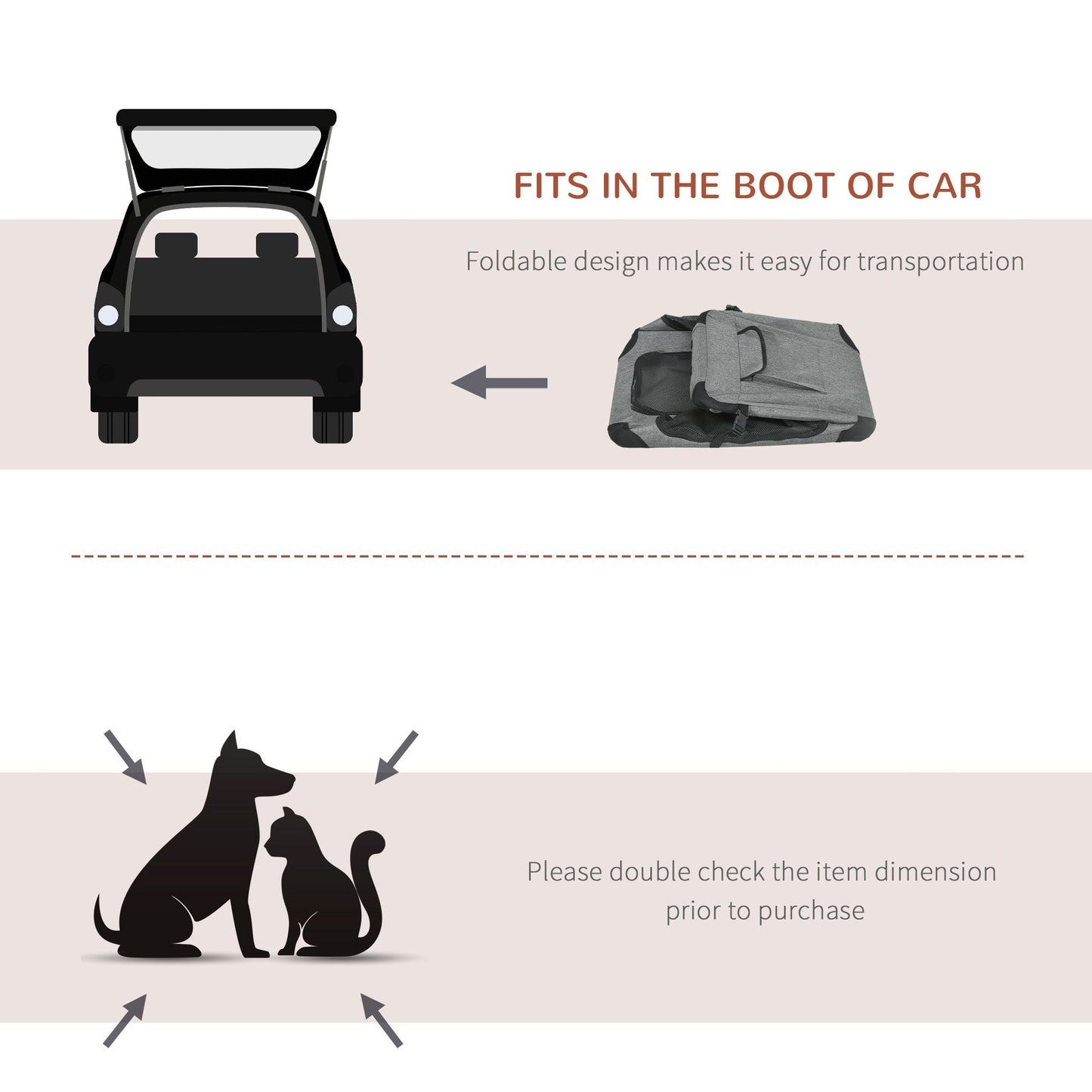 FITS IN THE BOOT OF CAR

Foldable design makes it easy for transportation

Please double check the item dimension prior to purchase