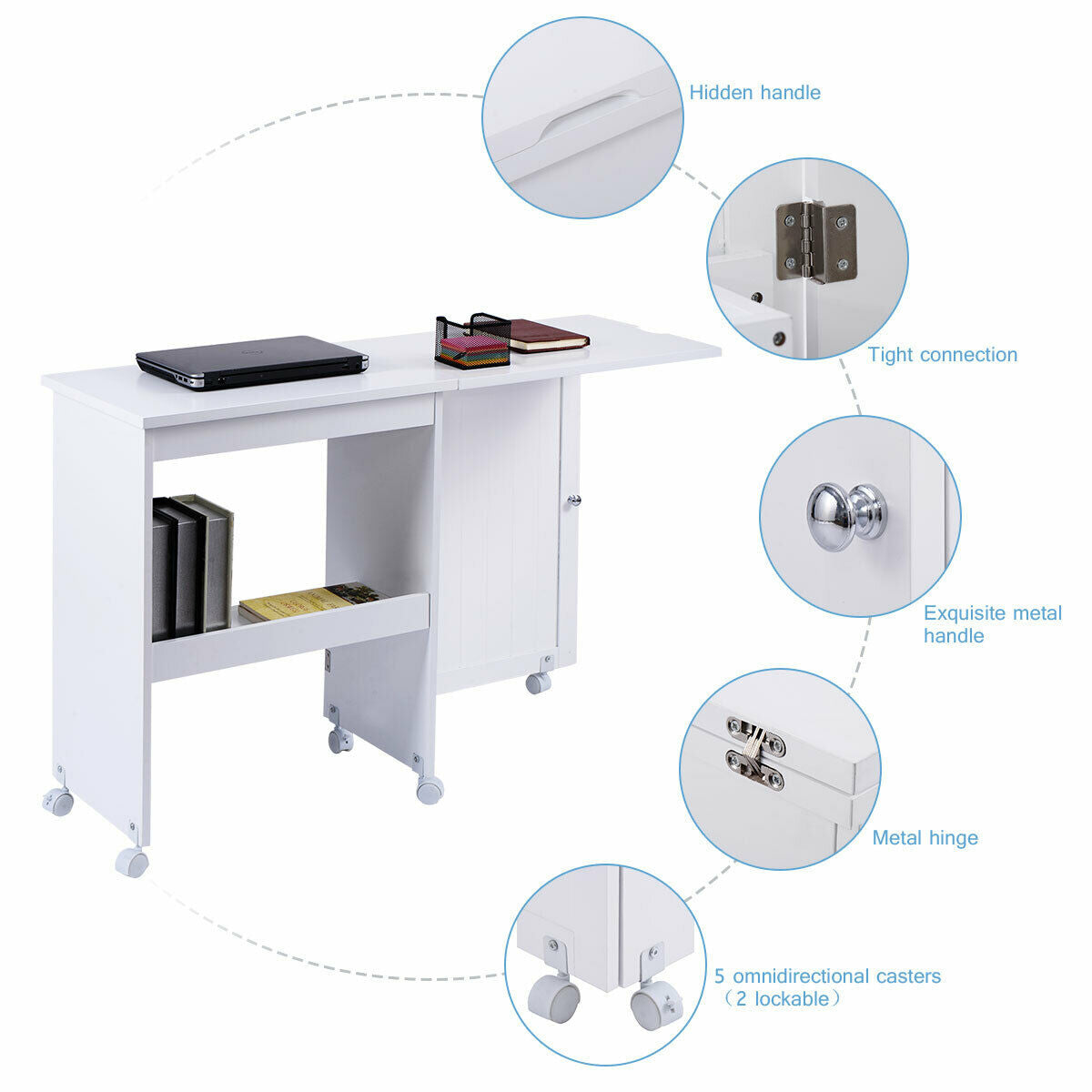 Hidden handle

Tight connection

Exquisite metal handle

Metal hinge

5 omnidirectional casters （2 lockable）