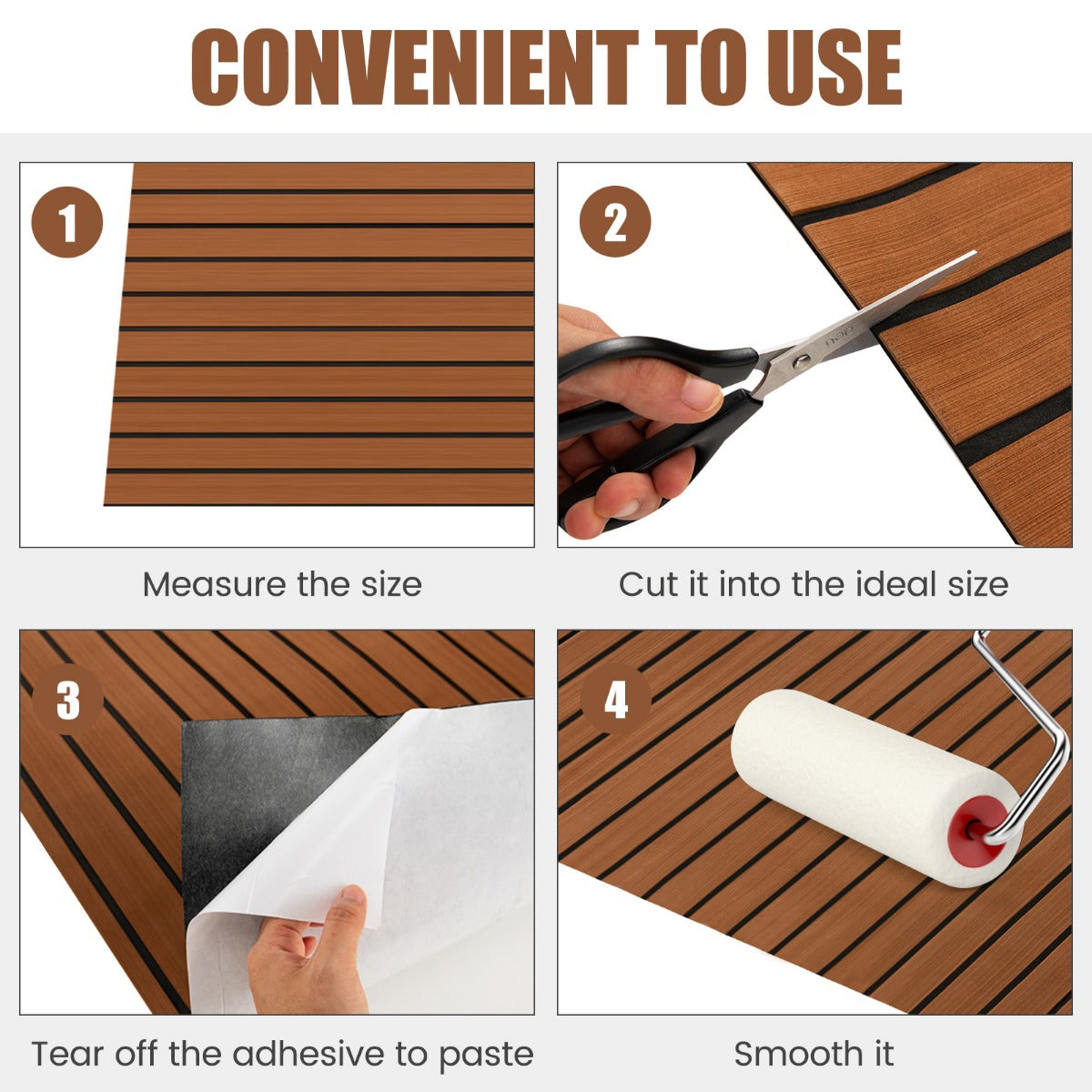 CONVENIENT TO USE

1

Measure the size

2

Cut it into the ideal size

3

Tear off the adhesive to paste

4

Smooth it