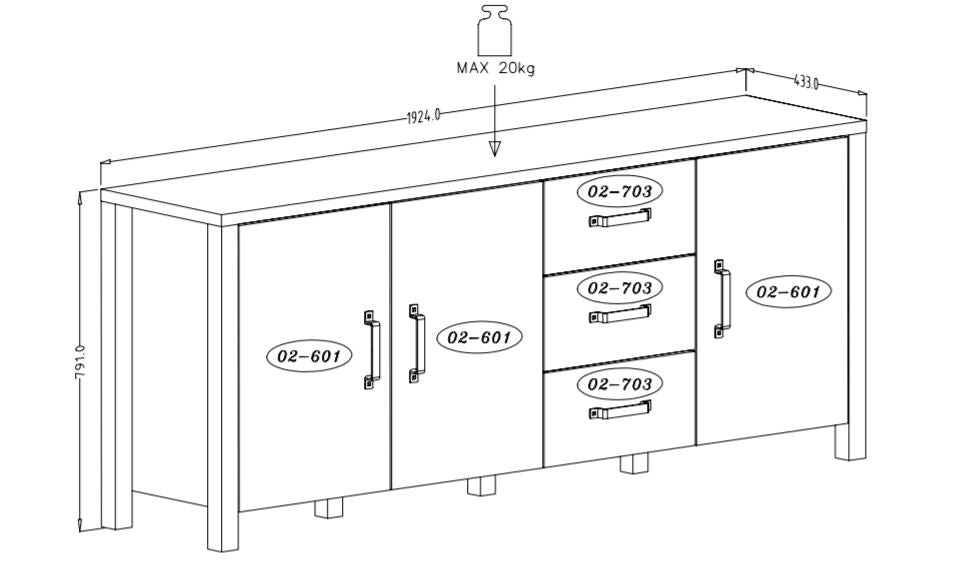 MAX 20kg
1924.0
433.0
791.0
02-601
02-601
02-703
02-703
02-703
02-601