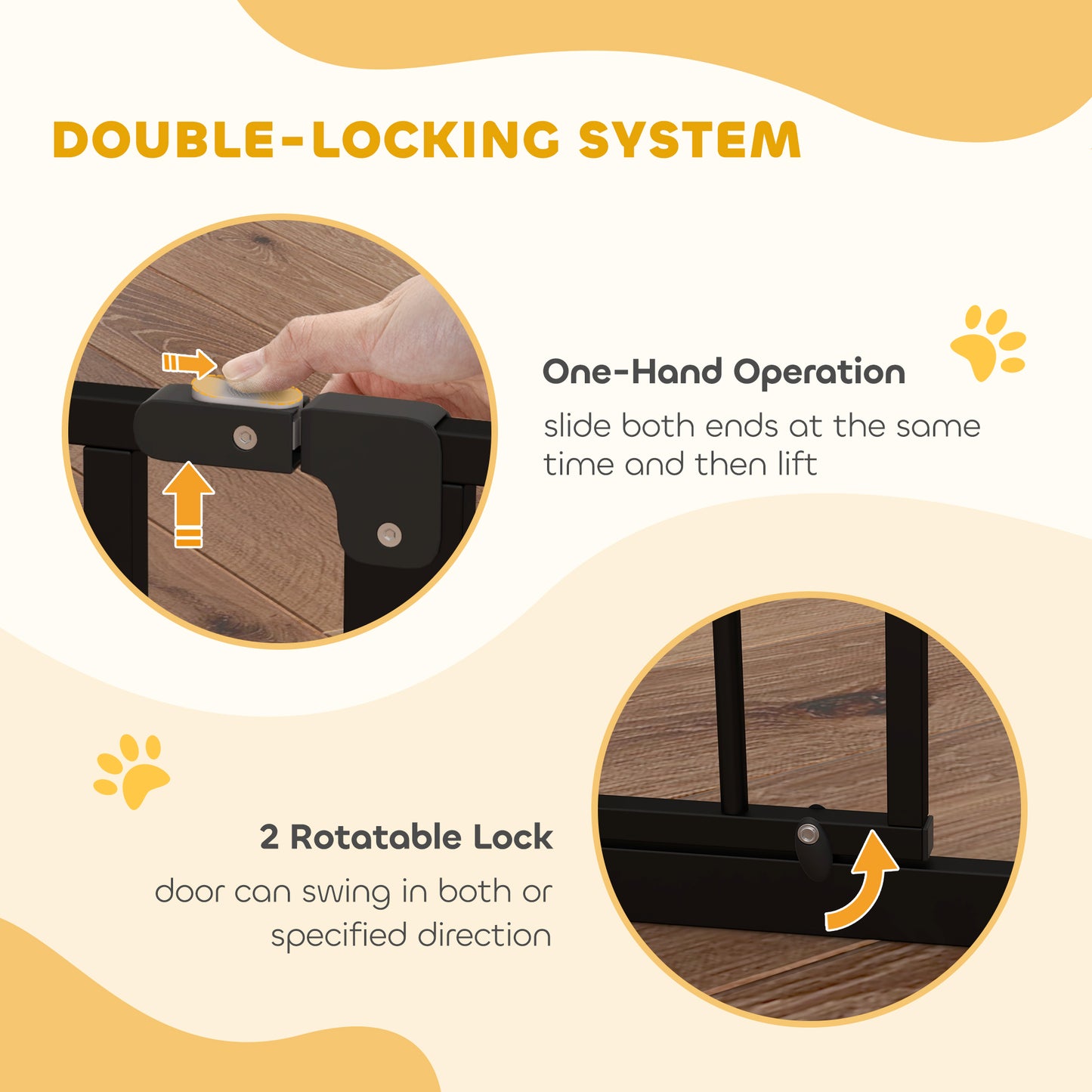 DOUBLE-LOCKING SYSTEM

One-Hand Operation

slide both ends at the same time and then lift

2 Rotatable Lock

door can swing in both or specified direction