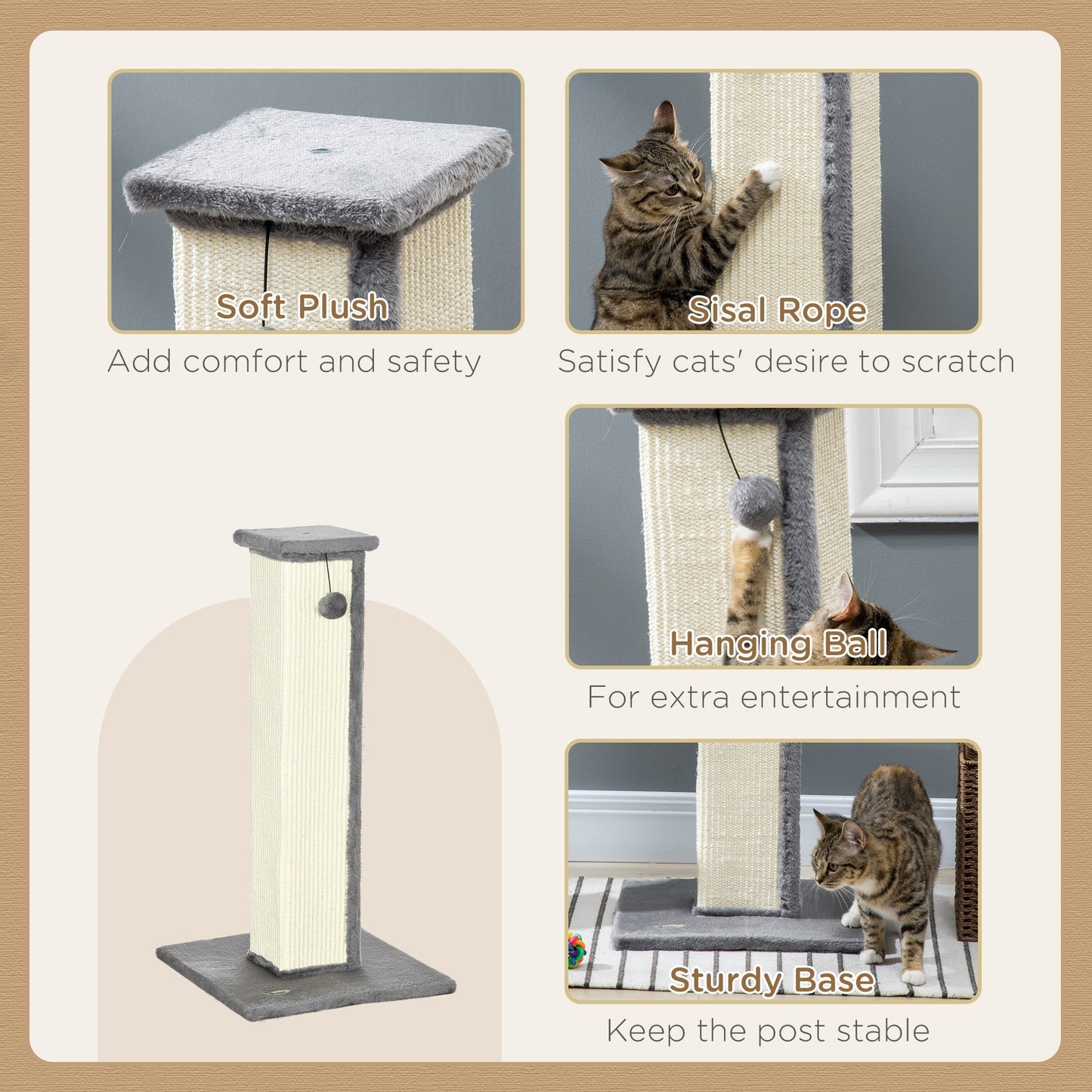 Soft Plush
Add comfort and safety

Sisal Rope
Satisfy cats' desire to scratch

Hanging Ball
For extra entertainment

Sturdy Base
Keep the post stable