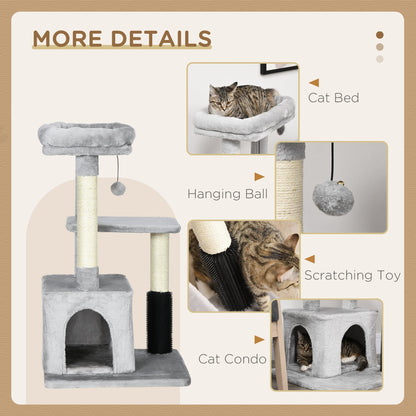 MORE DETAILS

Cat Bed

Hanging Ball

Scratching Toy

Cat Condo