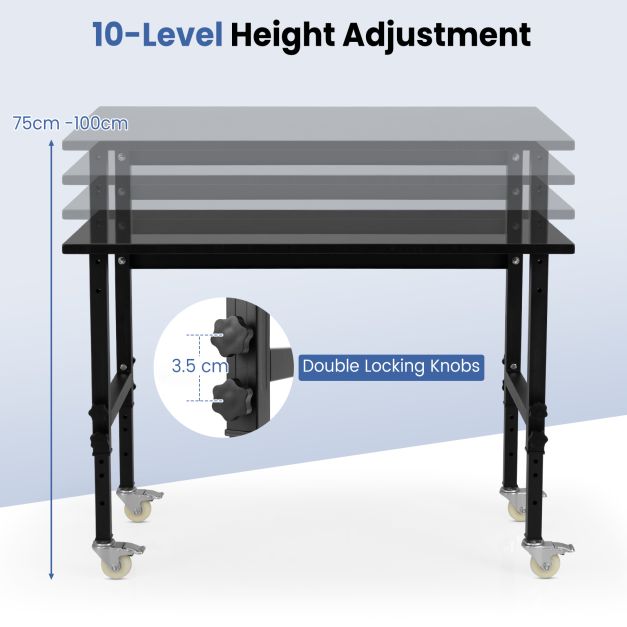 10-Level Height Adjustment

75cm -100cm

3.5 cm

Double Locking Knobs