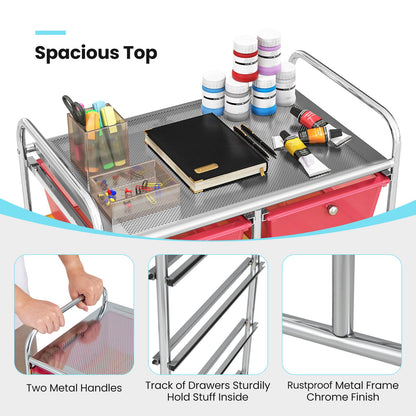 Spacious Top

Two Metal Handles

Track of Drawers Sturdily Hold Stuff Inside

Rustproof Metal Frame Chrome Finish