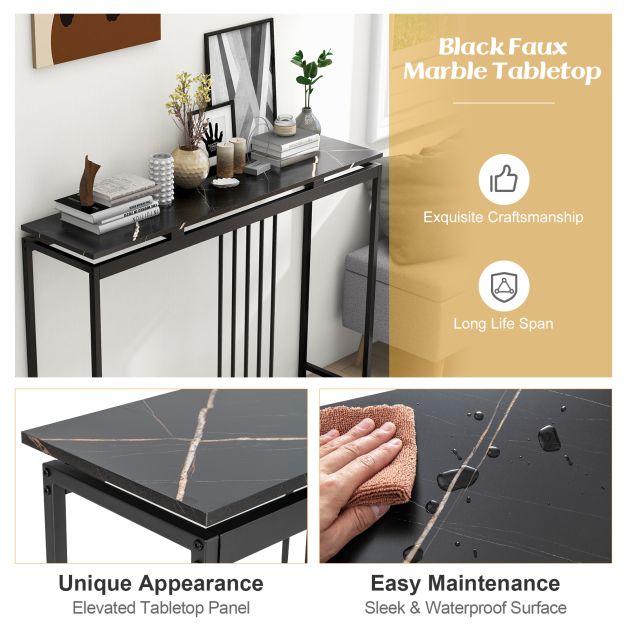 Black Faux Marble Tabletop

Exquisite Craftsmanship

Long Life Span

Unique Appearance
Elevated Tabletop Panel

Easy Maintenance
Sleek & Waterproof Surface