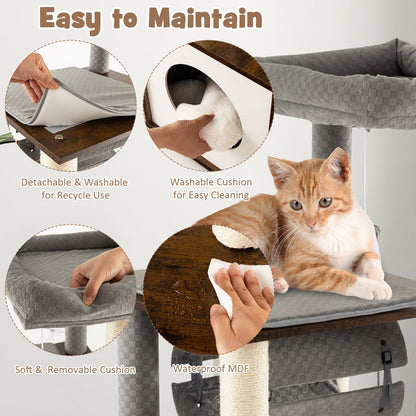 Easy to Maintain

Detachable & Washable for Recycle Use

Washable Cushion for Easy Cleaning

Soft & Removable Cushion

Waterproof MDF