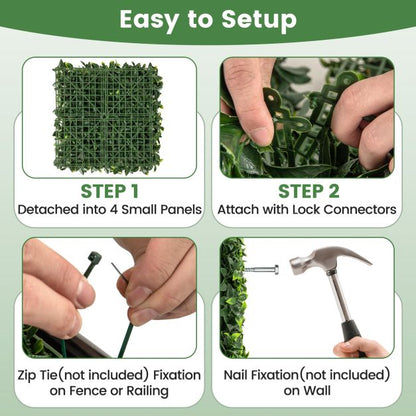 Easy to Setup

STEP 1
Detached into 4 Small Panels

STEP 2
Attach with Lock Connectors

Zip Tie(not included) Fixation on Fence or Railing

Nail Fixation(not included) on Wall