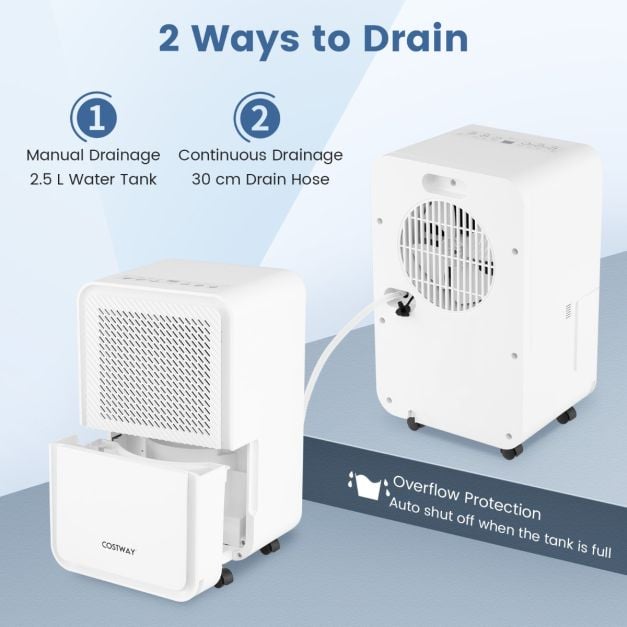 2 Ways to Drain

1
Manual Drainage
2.5 L Water Tank

2
Continuous Drainage
30 cm Drain Hose

COSTWAY

Overflow Protection
Auto shut off when the tank is full