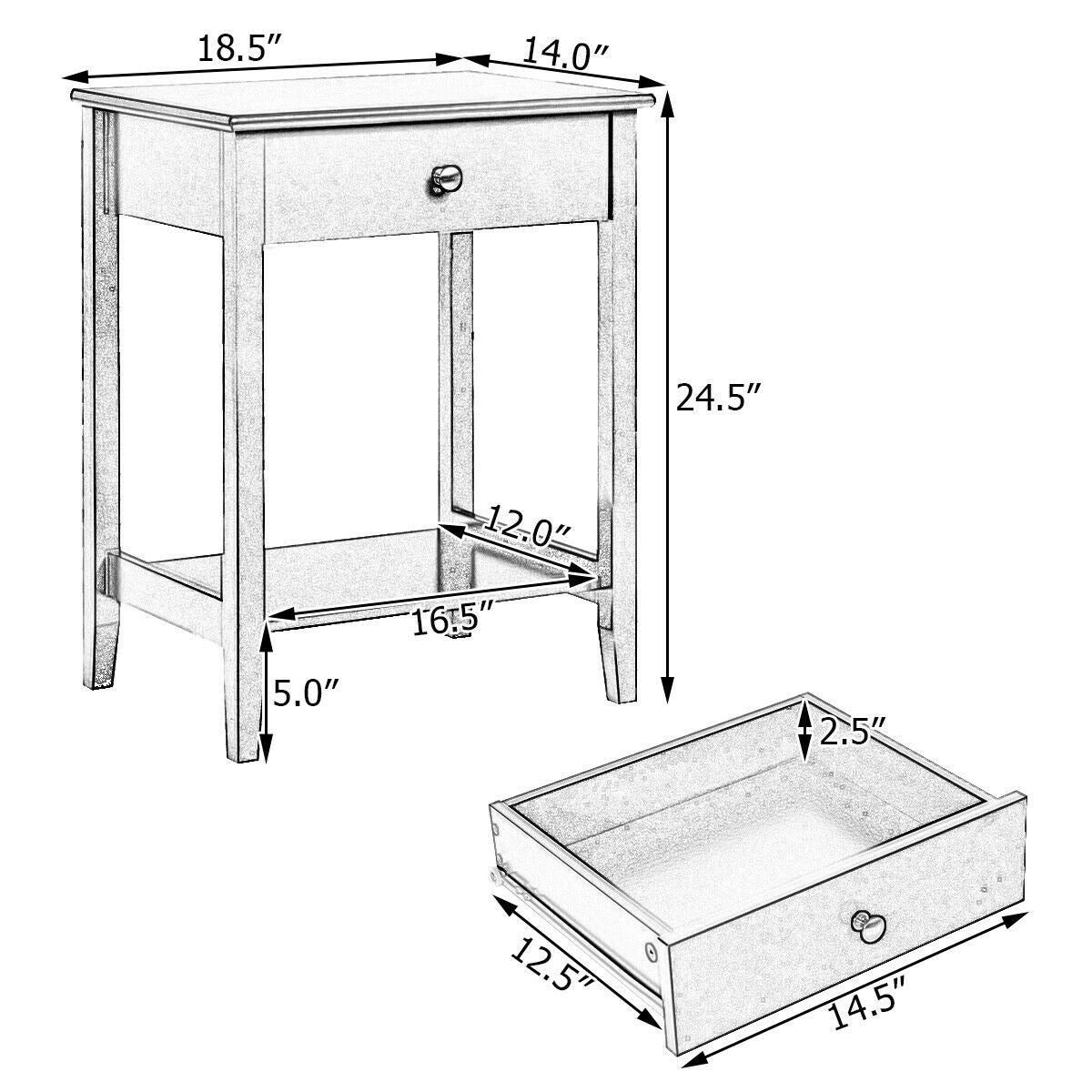 18.5″
14.0″
24.5″
12.0″
16.5″
5.0″
2.5″
12.5″
14.5″