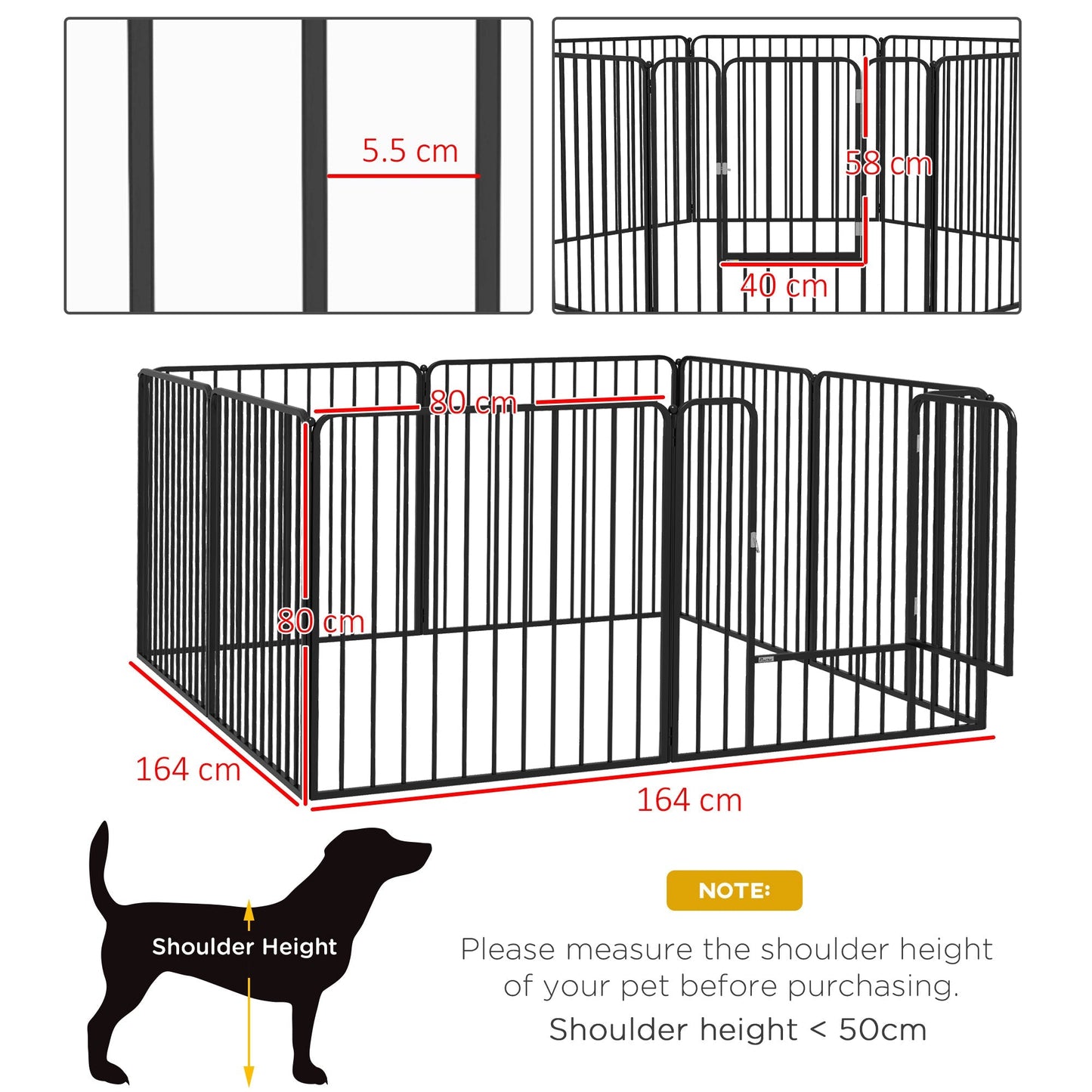 5.5 cm

58 cm

40 cm

80 cm

80 cm

164 cm

164 cm

Shoulder Height

NOTE:

Please measure the shoulder height of your pet before purchasing.

Shoulder height < 50cm