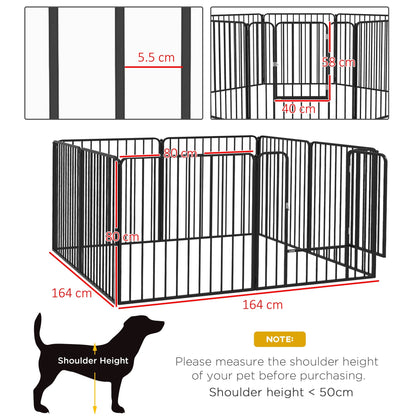 5.5 cm

58 cm

40 cm

80 cm

80 cm

164 cm

164 cm

Shoulder Height

NOTE:

Please measure the shoulder height of your pet before purchasing.

Shoulder height < 50cm