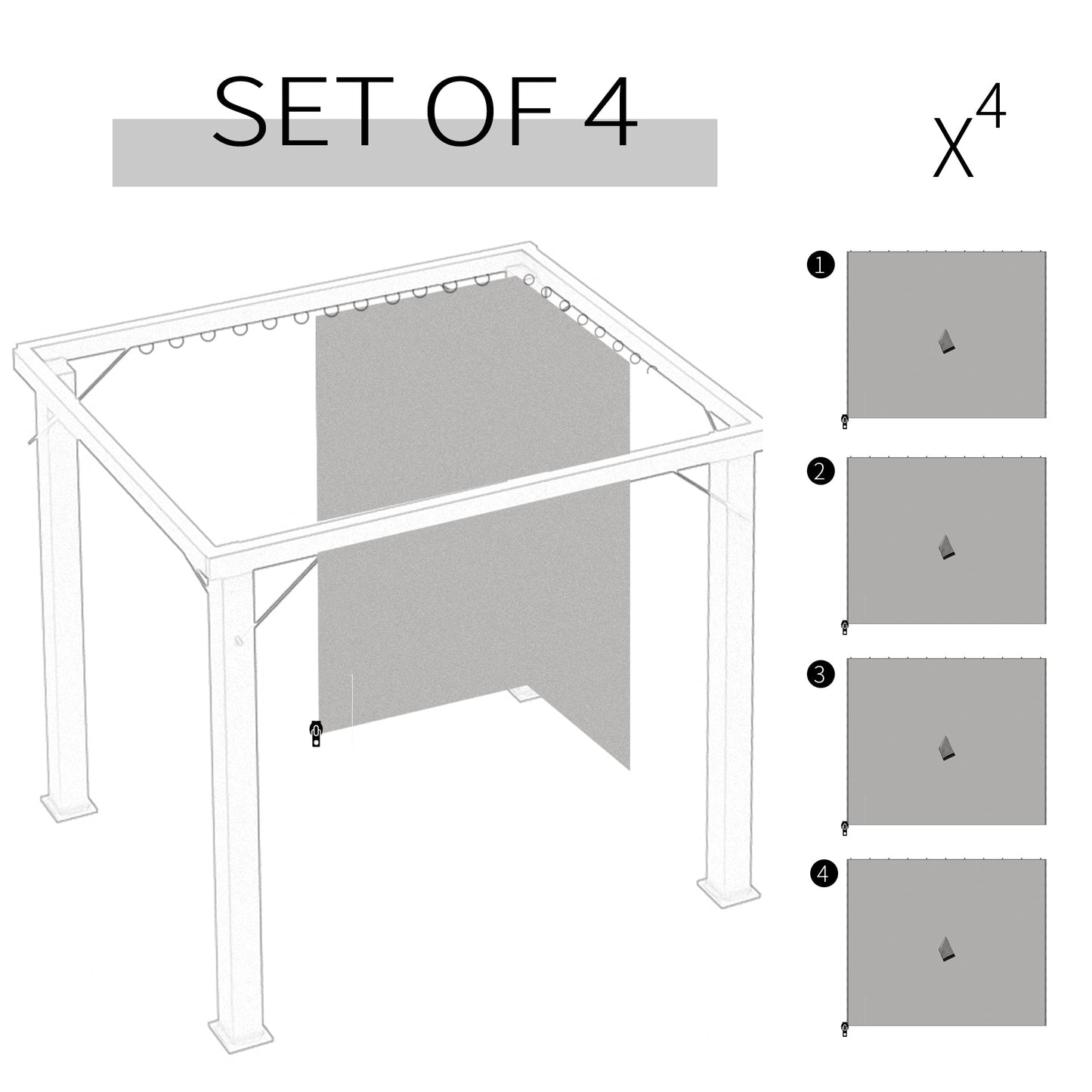 SET OF 4

$X^4$

1

2

3

4