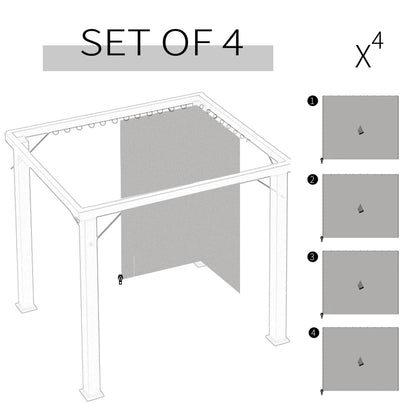 SET OF 4

$X^4$

1

2

3

4