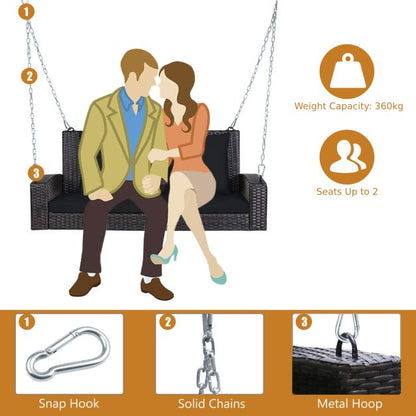 1

2

3

Weight Capacity: 360kg

Seats Up to 2

1

Snap Hook

2

Solid Chains

3

Metal Hoop