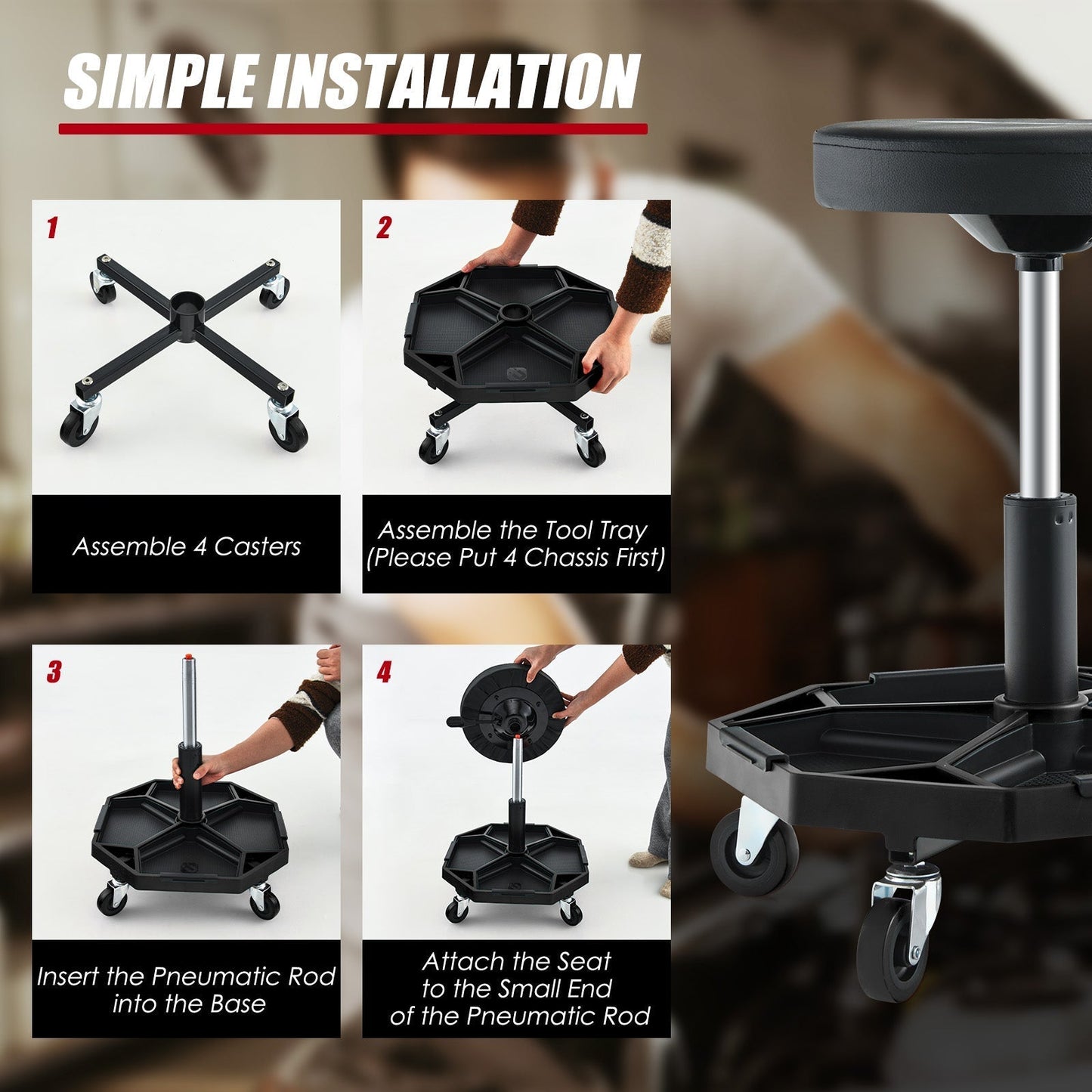 SIMPLE INSTALLATION

1

Assemble 4 Casters

2

Assemble the Tool Tray (Please Put 4 Chassis First)

3

Insert the Pneumatic Rod into the Base

4

Attach the Seat to the Small End of the Pneumatic Rod