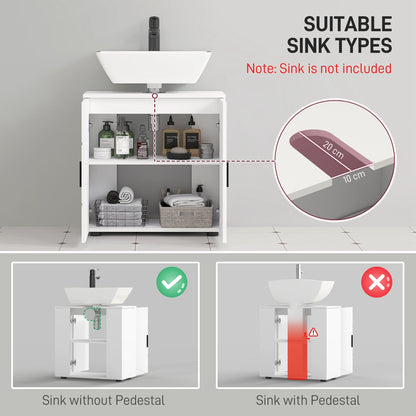 SUITABLE SINK TYPES
Note: Sink is not included

20 cm
10 cm

Sink without Pedestal

Sink with Pedestal