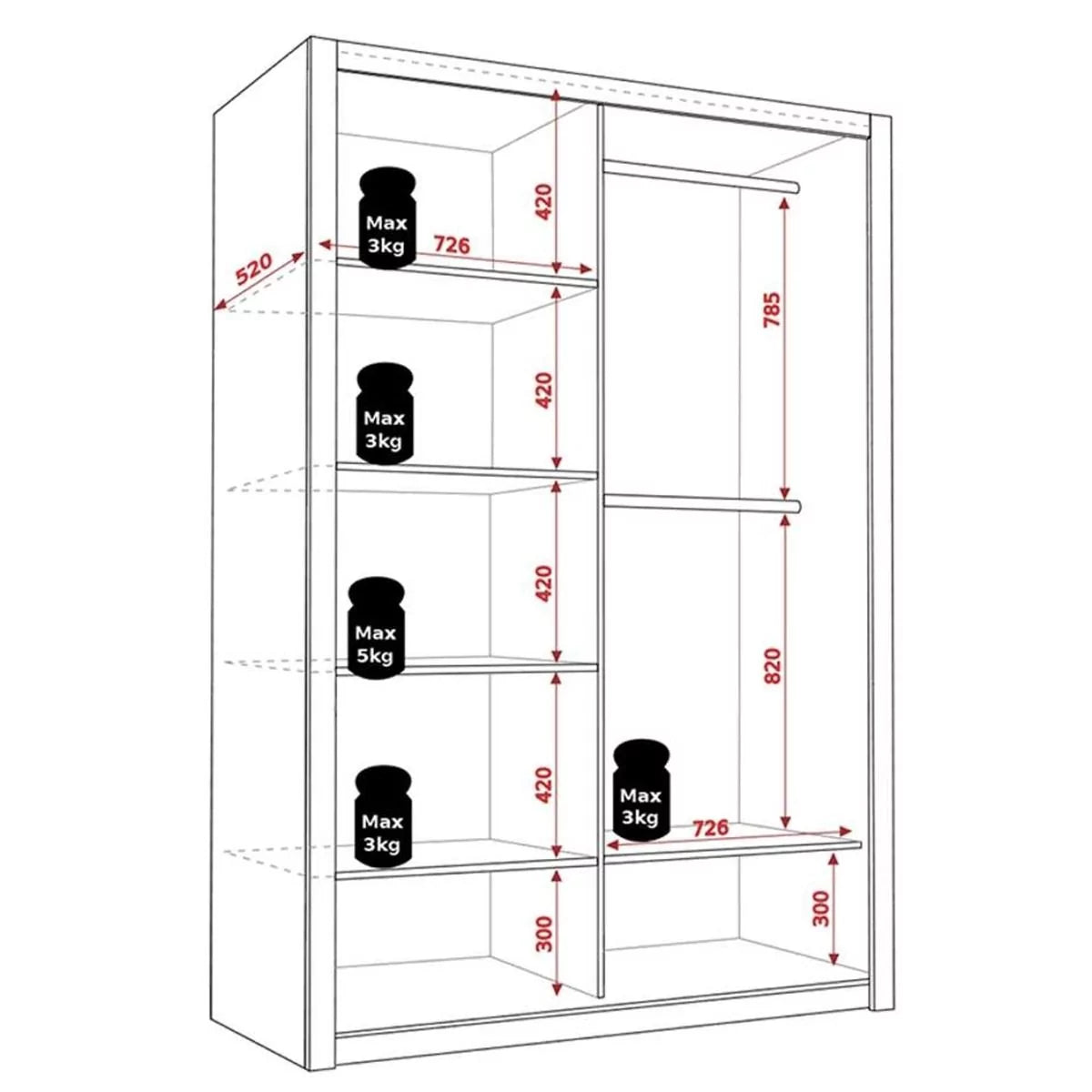 520
Max 3kg
726
420
785
Max 3kg
420
Max 5kg
420
820
Max 3kg
420
Max 3kg
726
300
300