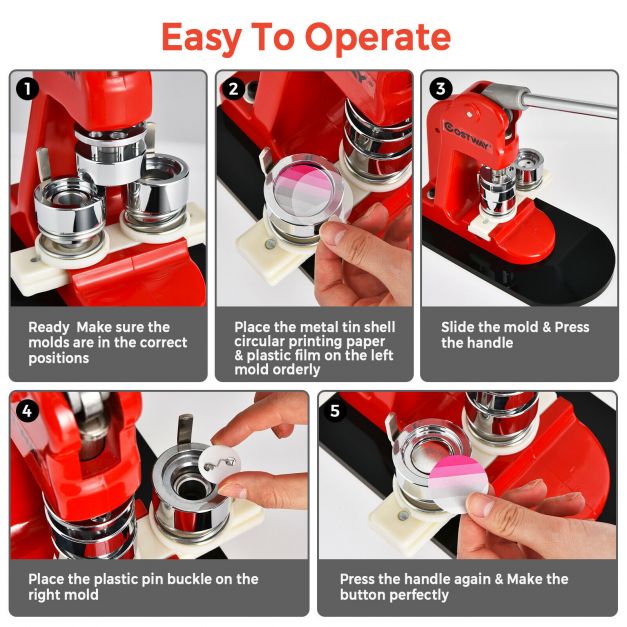 Easy To Operate

1

Ready Make sure the molds are in the correct positions

2

Place the metal tin shell circular printing paper & plastic film on the left mold orderly

3

COSTWAY

Slide the mold & Press the handle

4

Place the plastic pin buckle on the right mold

5

Press the handle again & Make the button perfectly