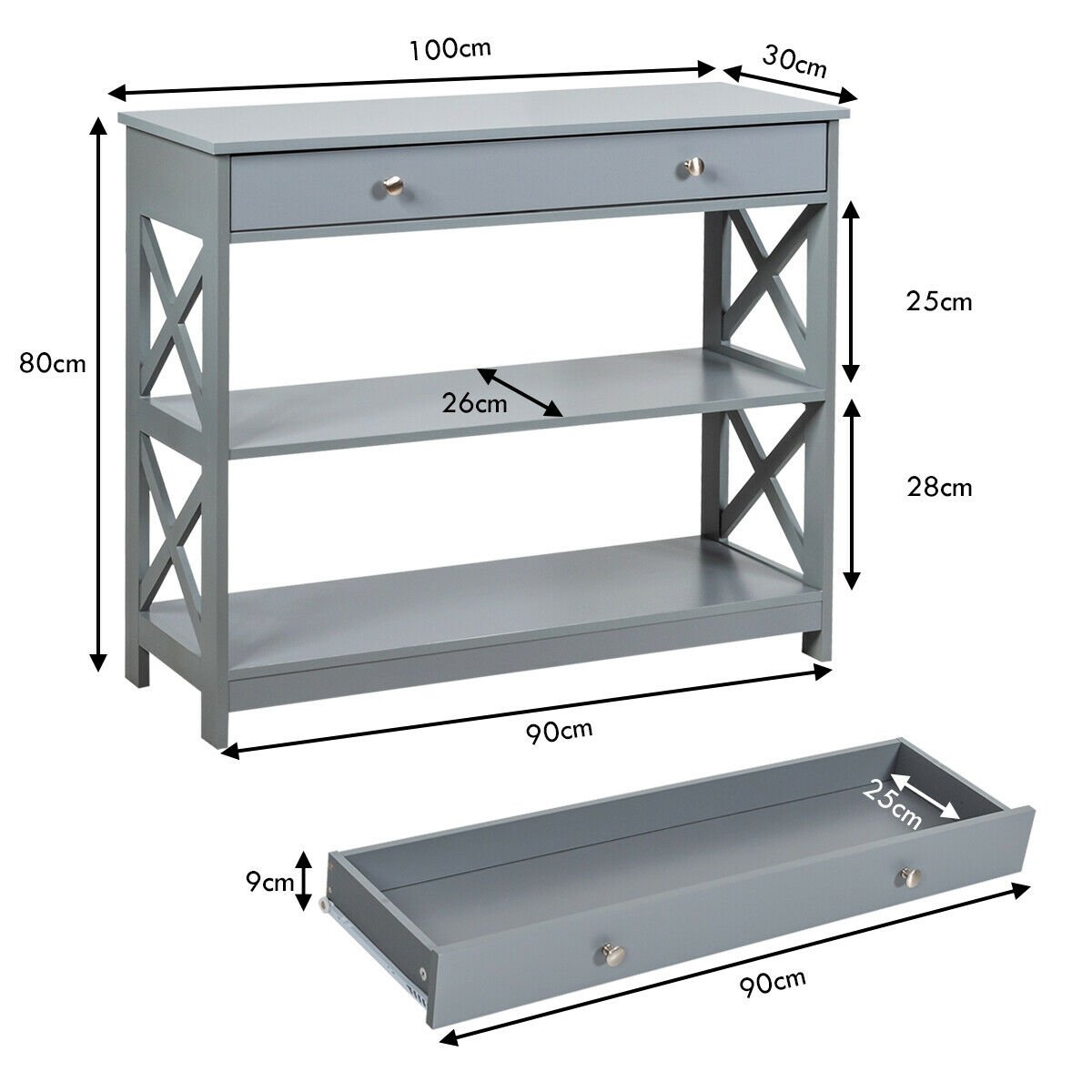 100cm
30cm
80cm
25cm
26cm
28cm
90cm
25cm
9cm
90cm