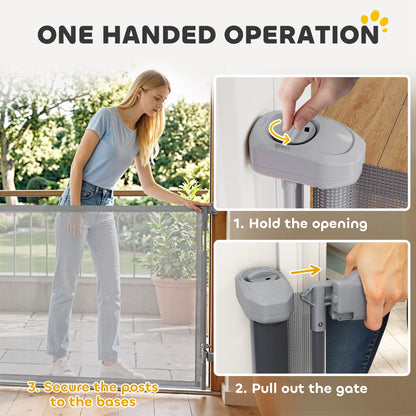 ONE HANDED OPERATION

1. Hold the opening

2. Pull out the gate

3. Secure the posts to the bases