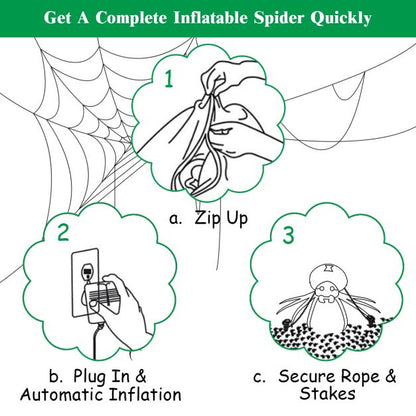 Get A Complete Inflatable Spider Quickly

1

a. Zip Up

2

b. Plug In & Automatic Inflation

3

c. Secure Rope & Stakes