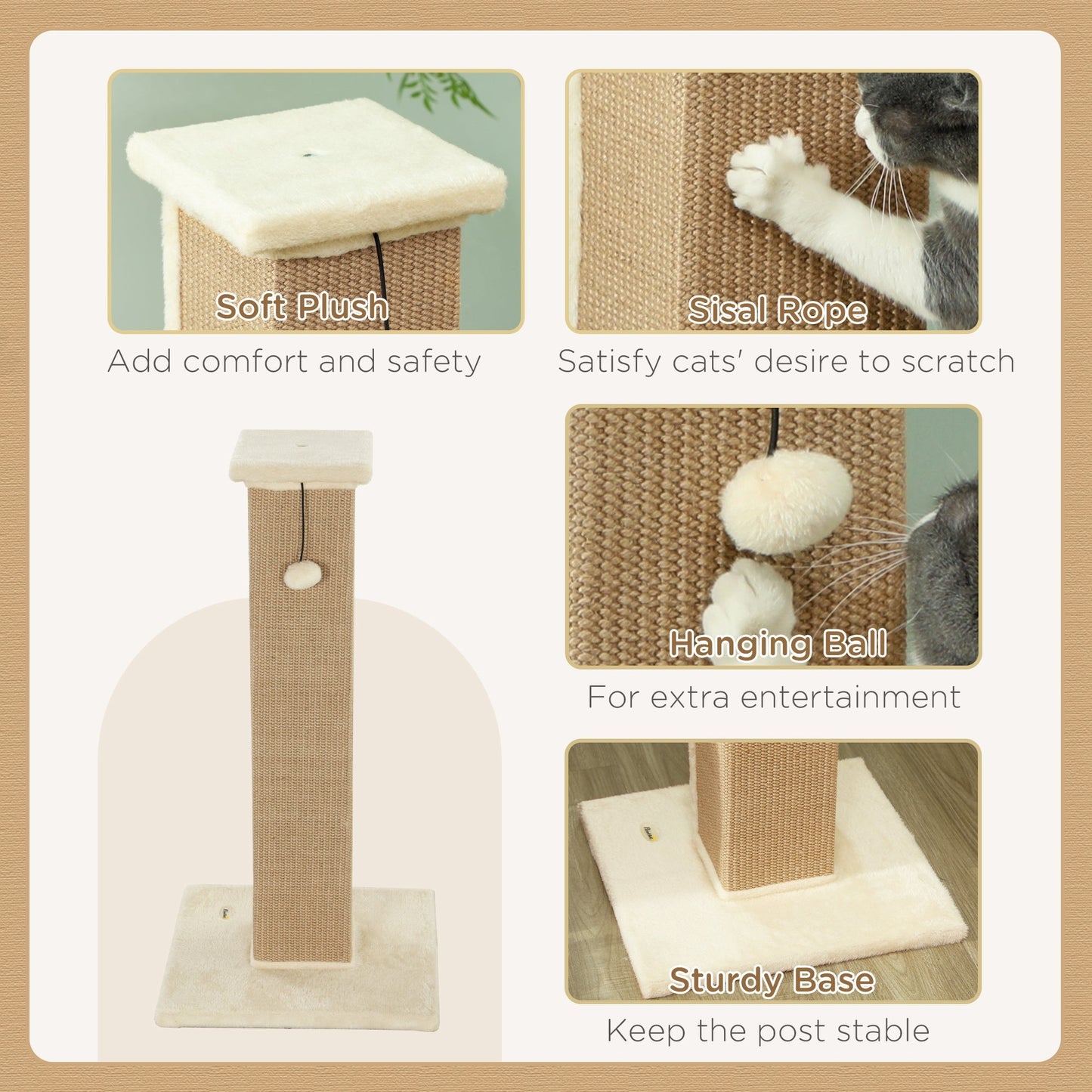 Soft Plush
Add comfort and safety

Sisal Rope
Satisfy cats' desire to scratch

Hanging Ball
For extra entertainment

Sturdy Base
Keep the post stable