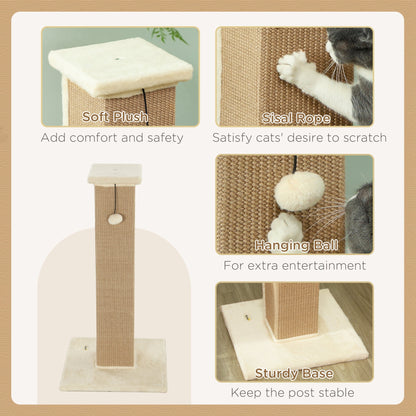 Soft Plush
Add comfort and safety

Sisal Rope
Satisfy cats' desire to scratch

Hanging Ball
For extra entertainment

Sturdy Base
Keep the post stable