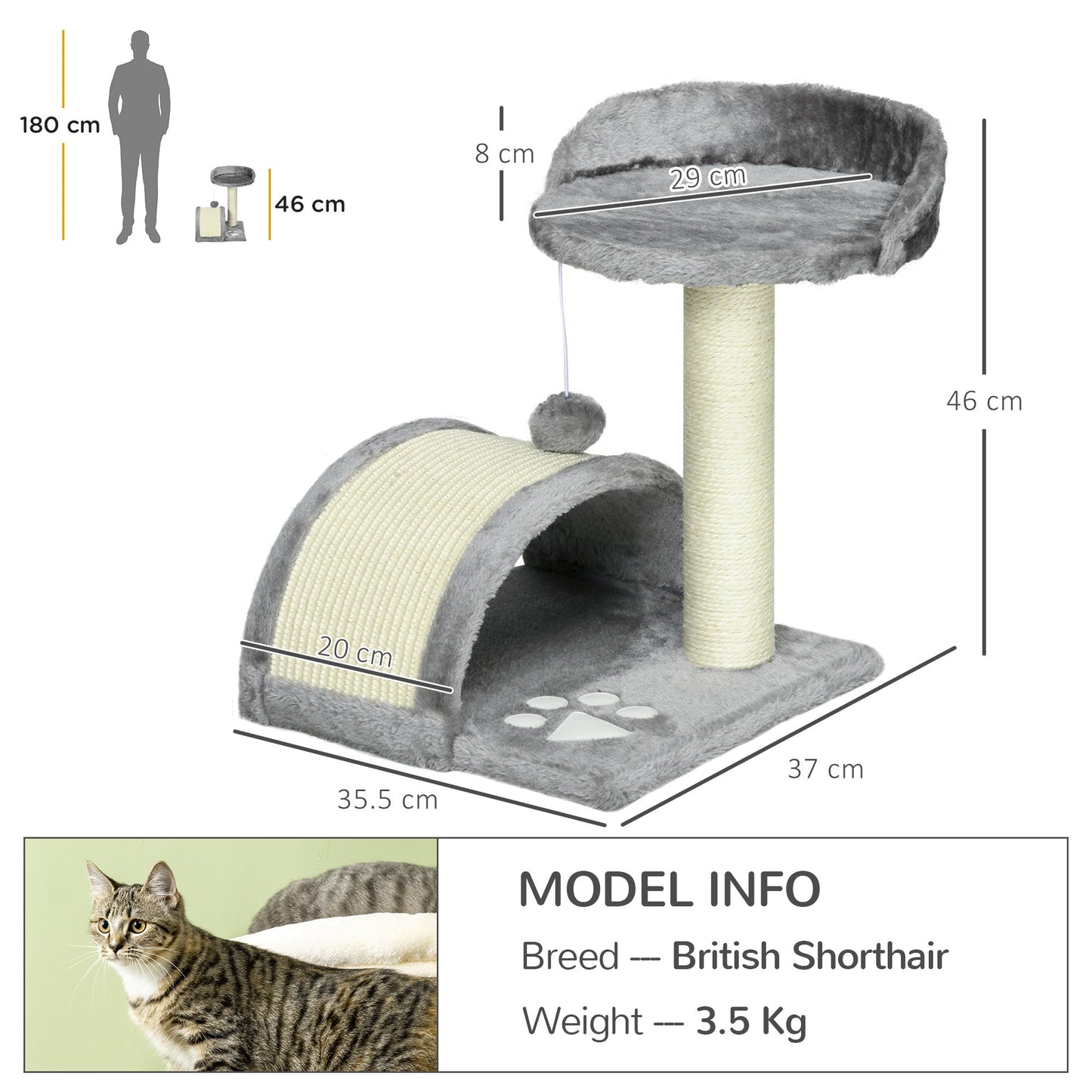 180 cm

46 cm

8 cm

29 cm

46 cm

20 cm

35.5 cm

37 cm

MODEL INFO

Breed --- British Shorthair

Weight --- 3.5 Kg