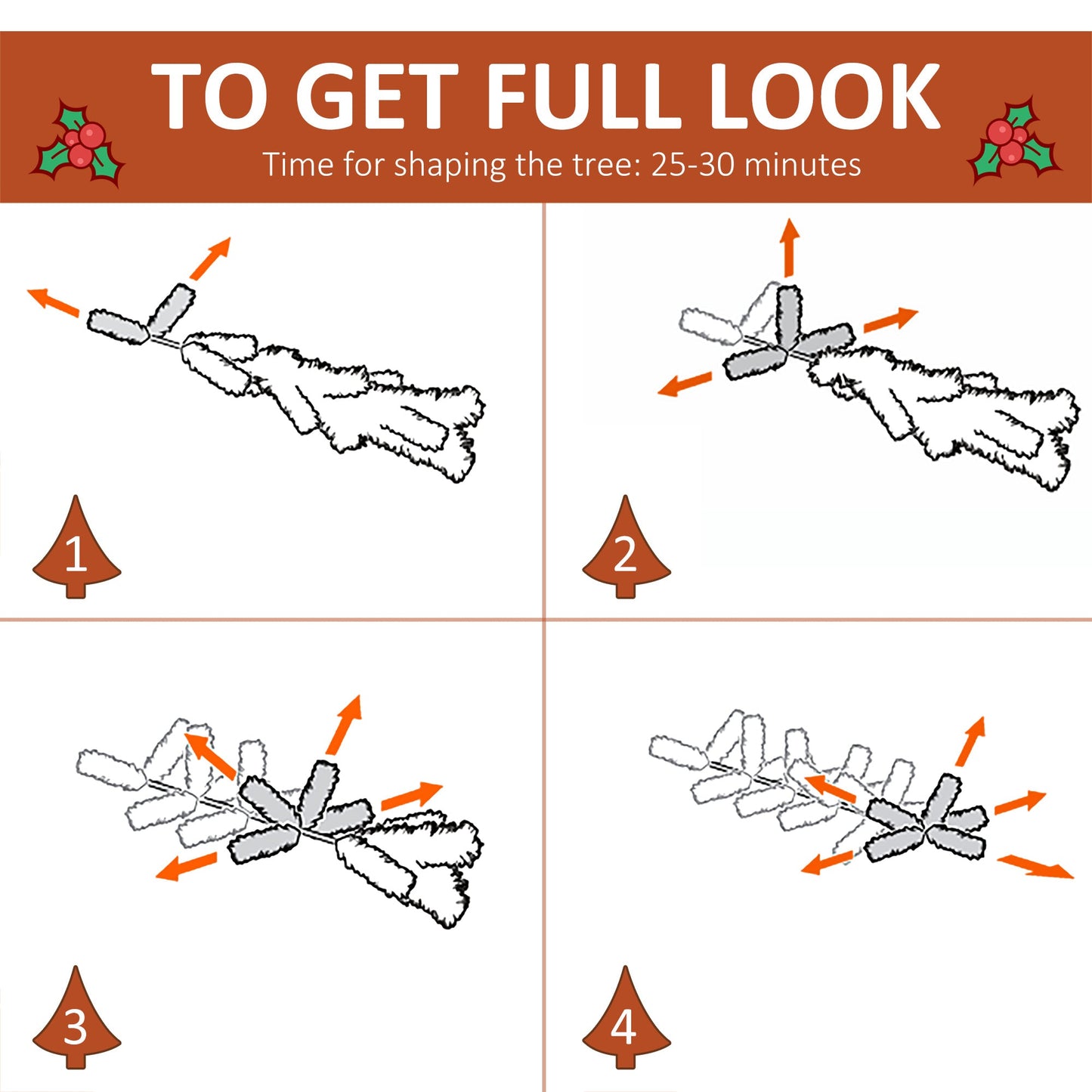 TO GET FULL LOOK
Time for shaping the tree: 25-30 minutes

1

2

3

4