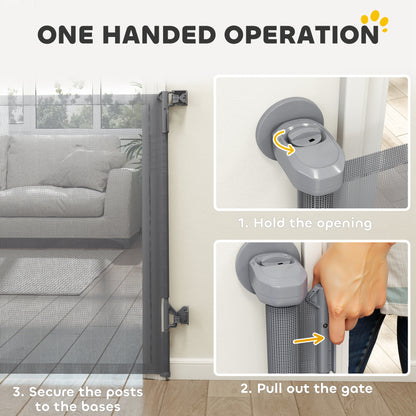 ONE HANDED OPERATION

1. Hold the opening

2. Pull out the gate

3. Secure the posts to the bases