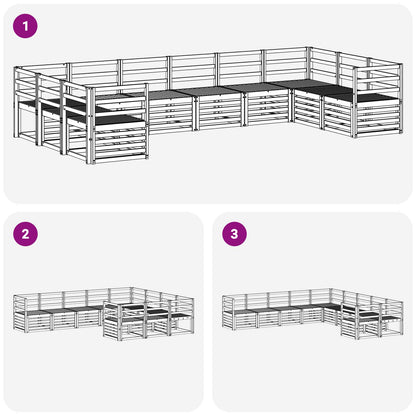 1

2

3