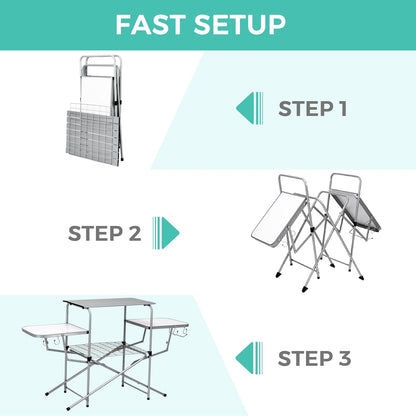 FAST SETUP

STEP 1

STEP 2

STEP 3