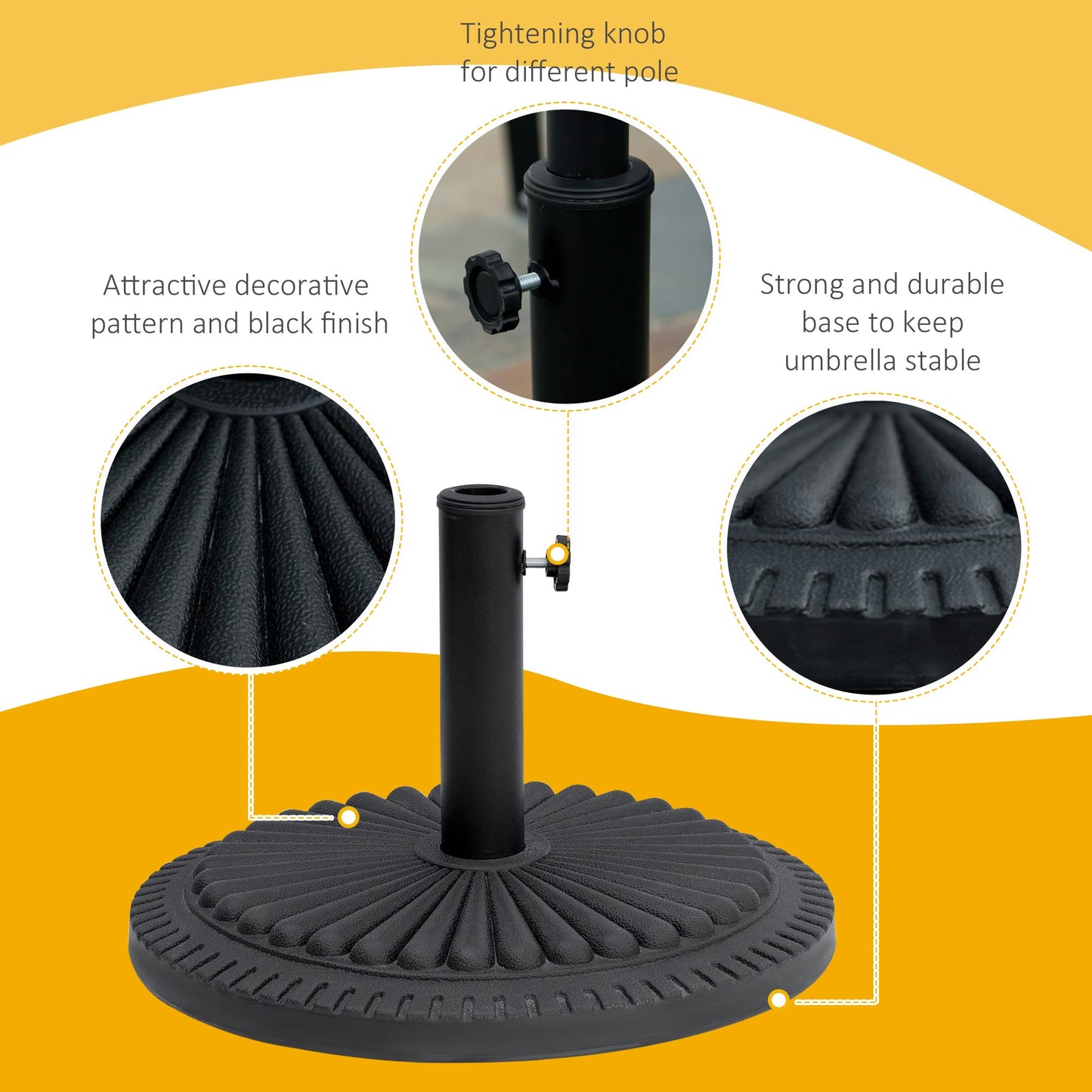 Tightening knob
for different pole

Attractive decorative
pattern and black finish

Strong and durable
base to keep
umbrella stable