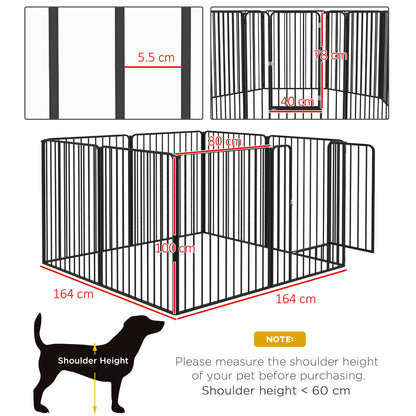 5.5 cm

78 cm

40 cm

80 cm

100 cm

164 cm

164 cm

Shoulder Height

NOTE:

Please measure the shoulder height of your pet before purchasing.

Shoulder height < 60 cm