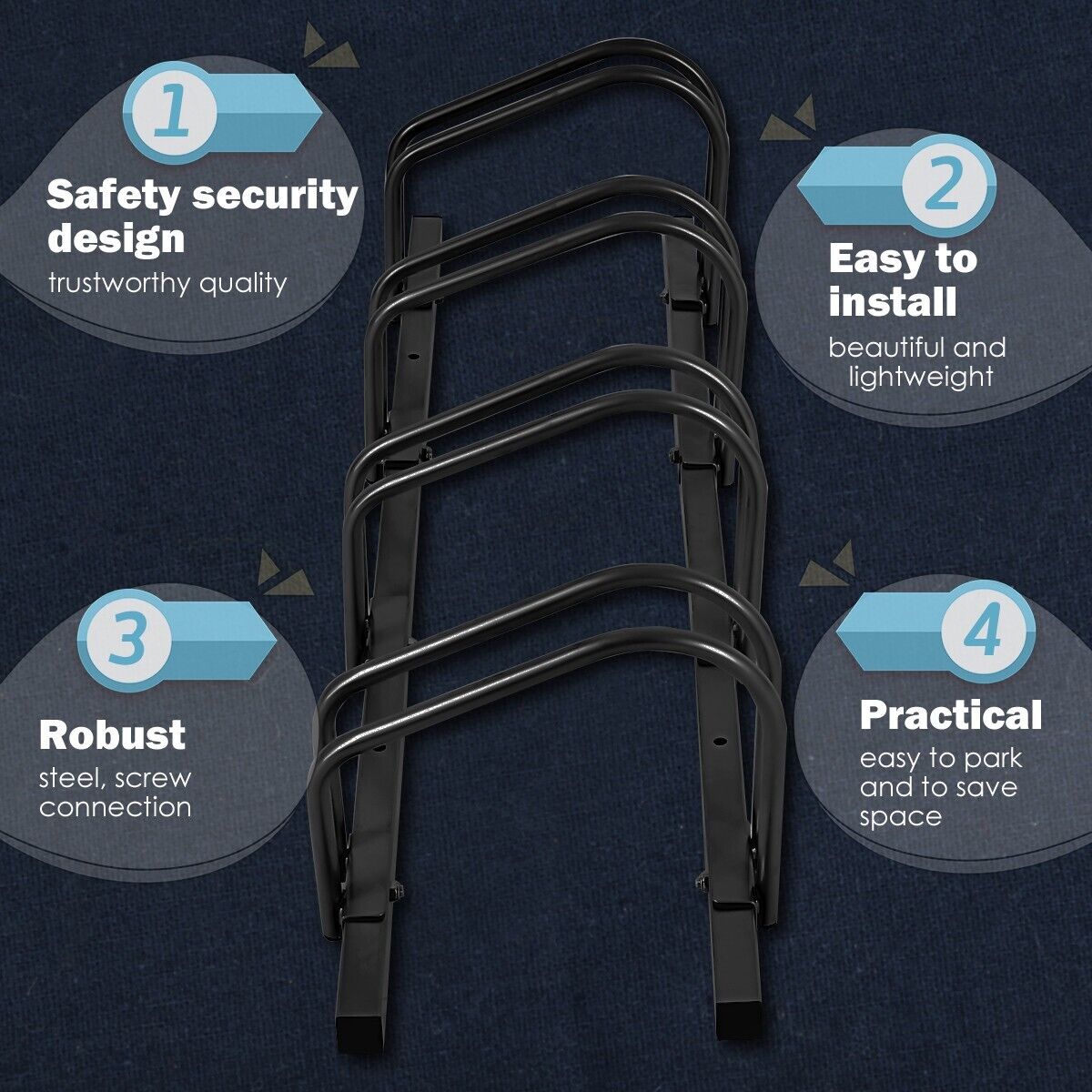 1

Safety security design

trustworthy quality

2

Easy to install

beautiful and lightweight

3

Robust

steel, screw connection

4

Practical

easy to park and to save space