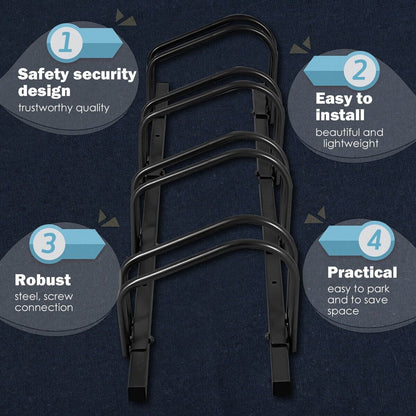 1
Safety security design
trustworthy quality

2
Easy to install
beautiful and lightweight

3
Robust
steel, screw connection

4
Practical
easy to park and to save space