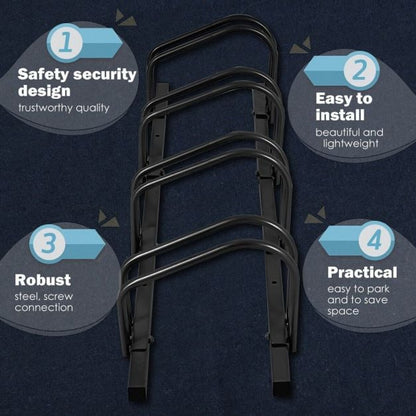 1
Safety security design
trustworthy quality

2
Easy to install
beautiful and lightweight

3
Robust
steel, screw connection

4
Practical
easy to park and to save space