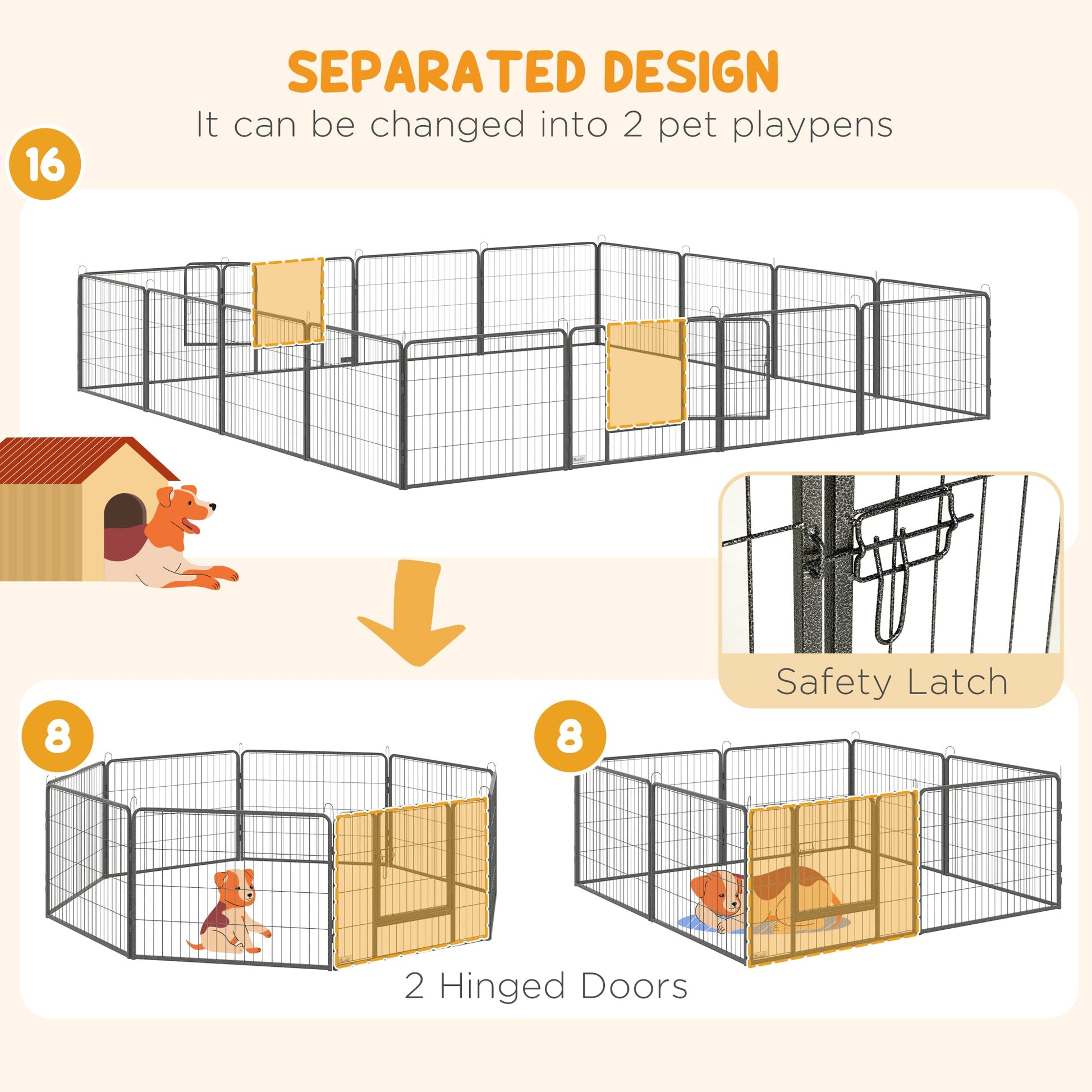 SEPARATED DESIGN
It can be changed into 2 pet playpens

16

Safety Latch

8

8

2 Hinged Doors